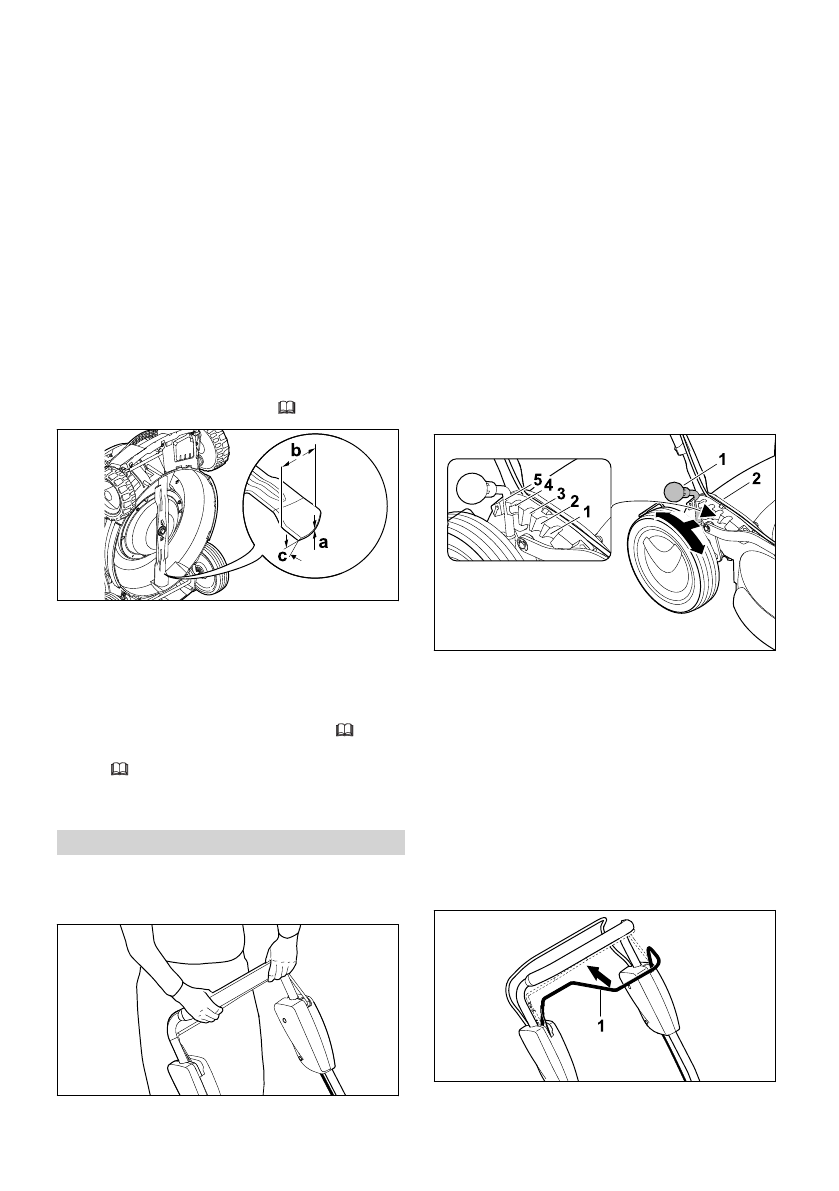 b
a
c

1
2
5
4
3
2
1

1