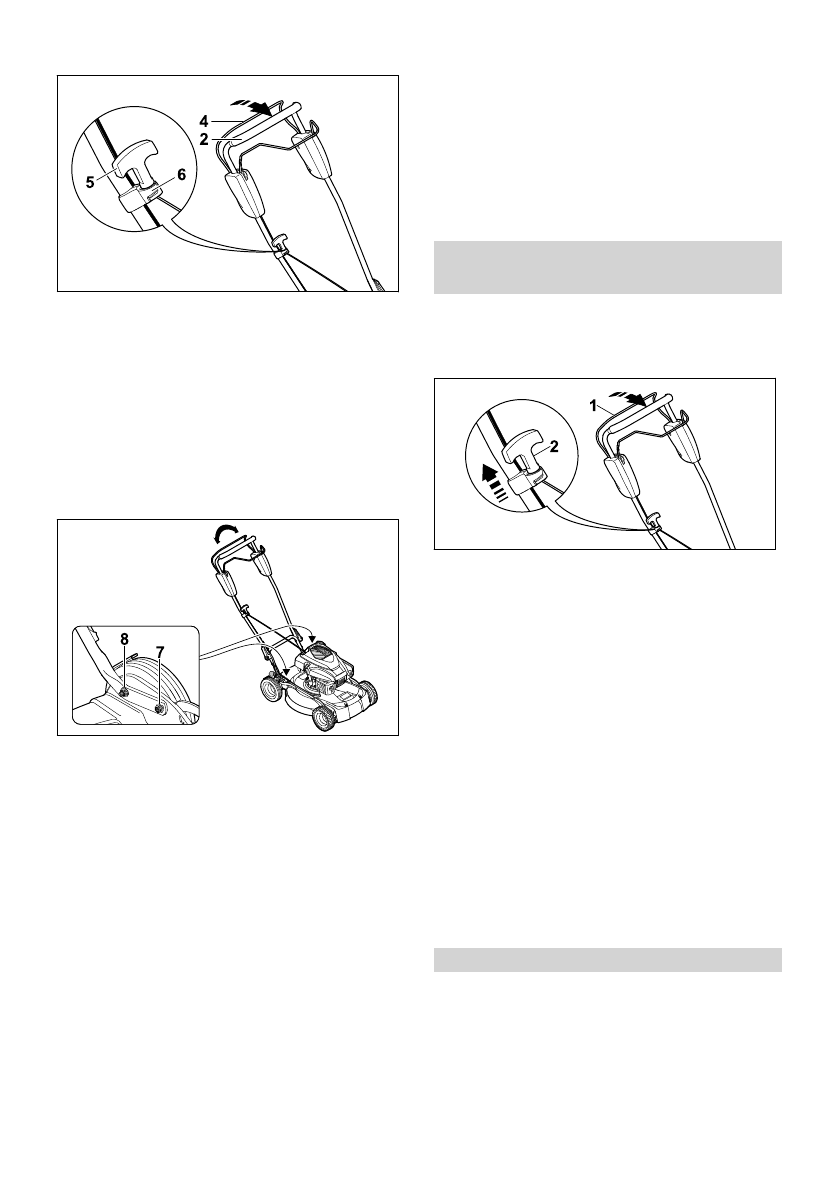 4
2
5
6

8
7

1
2