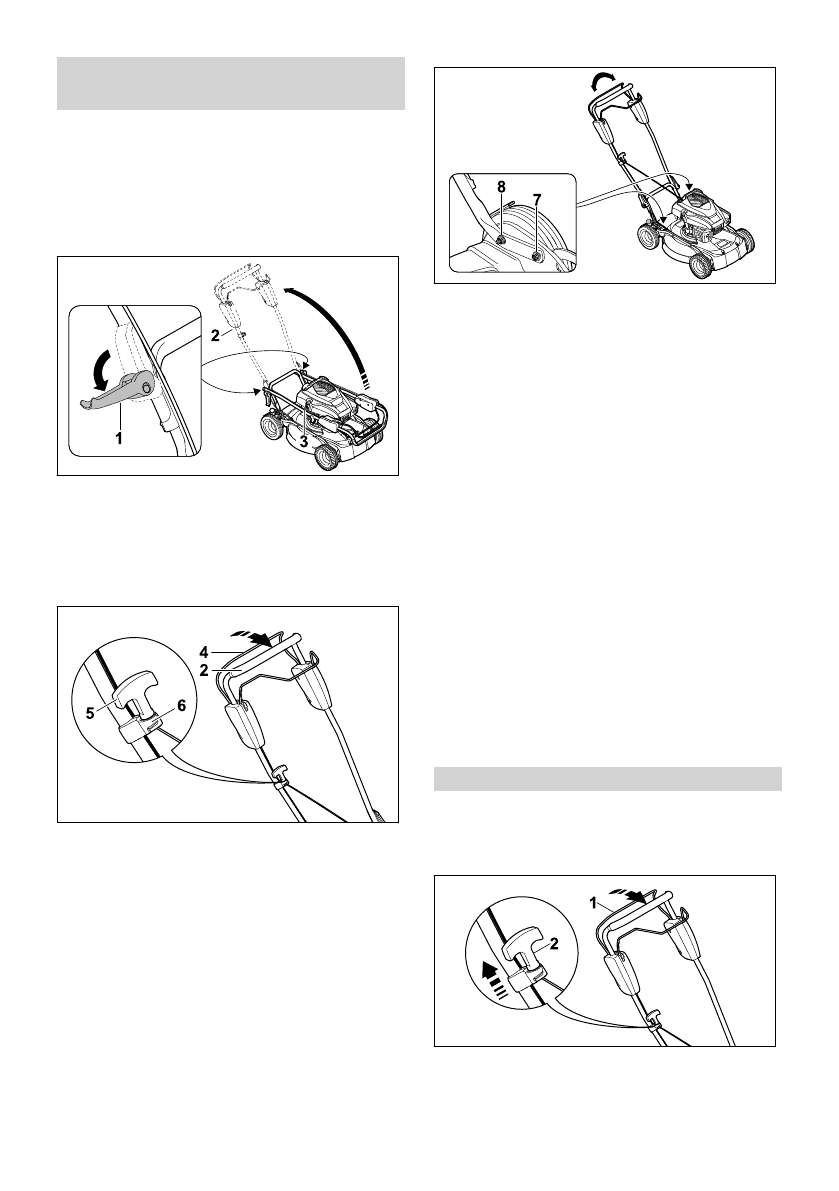 2

1

3

4

2

5

6

8

7

1

2