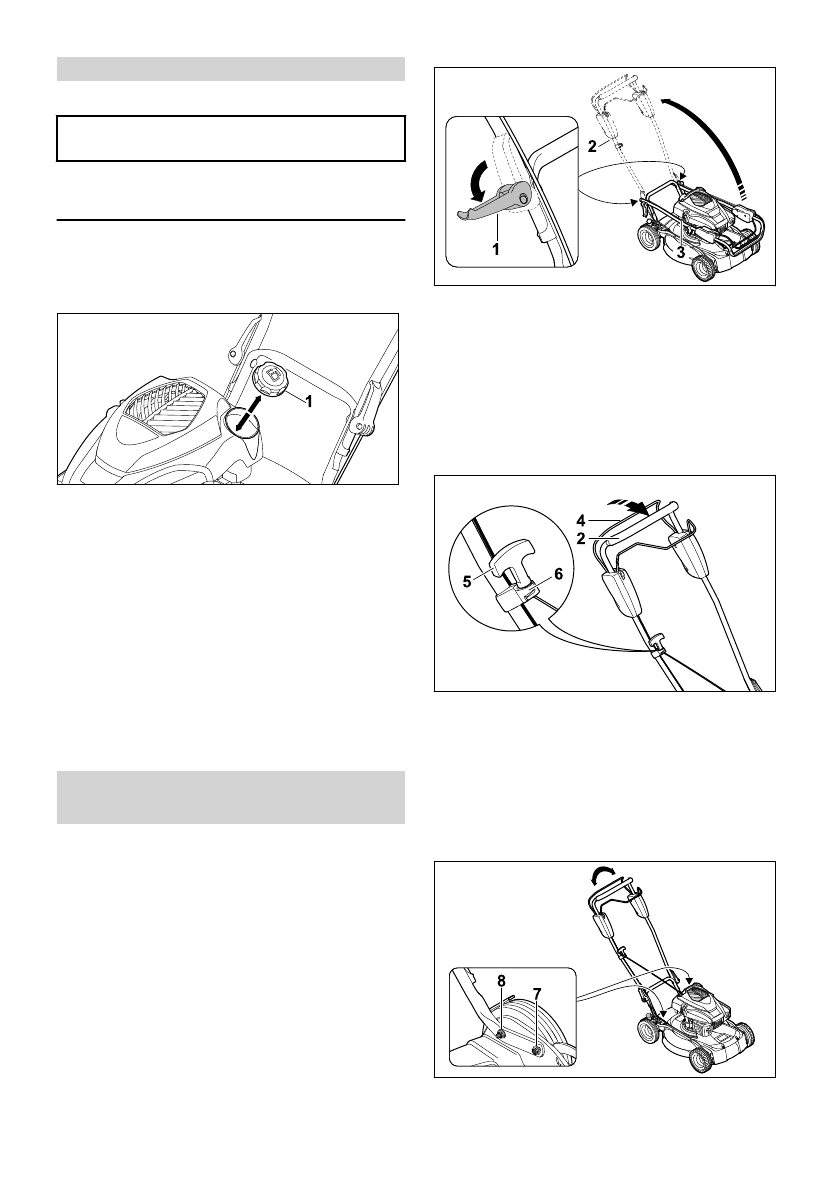 1

2

1

3

4

2

5

6

8

7