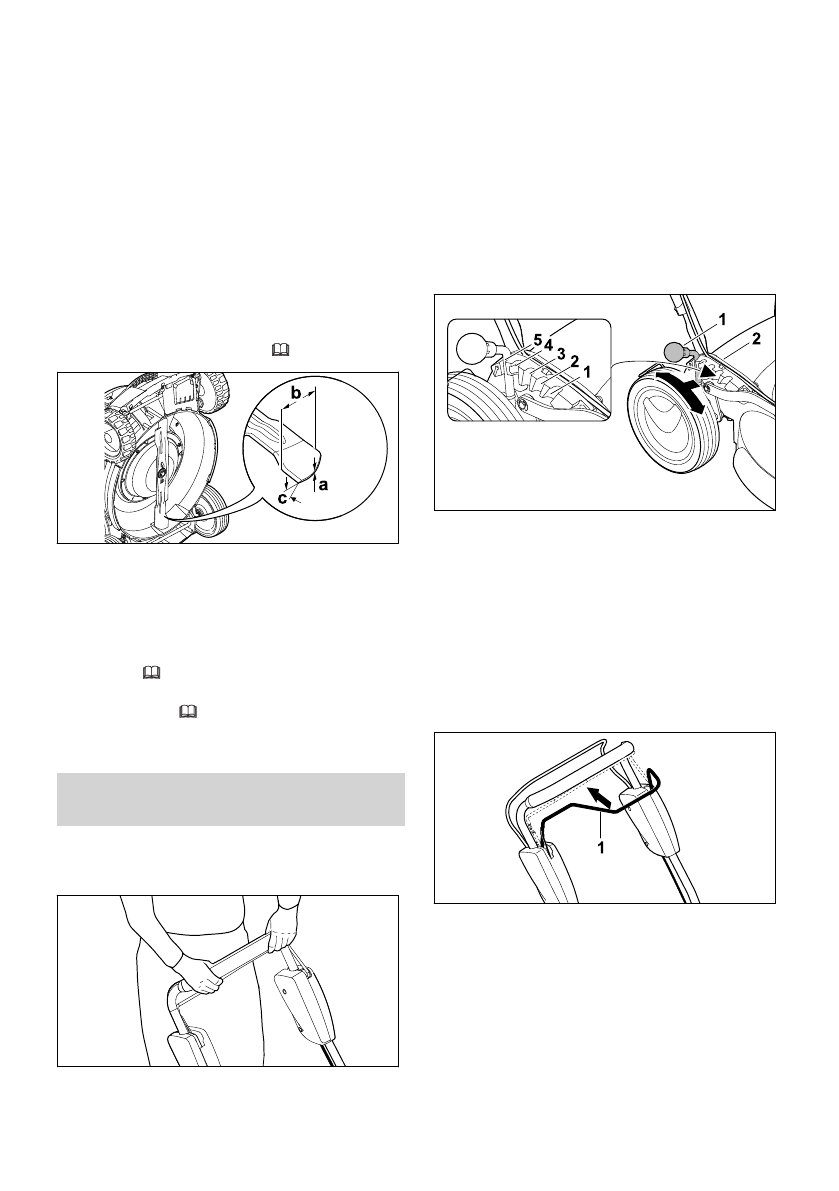 b

a

c

5 4 3 2 1

1

2

1