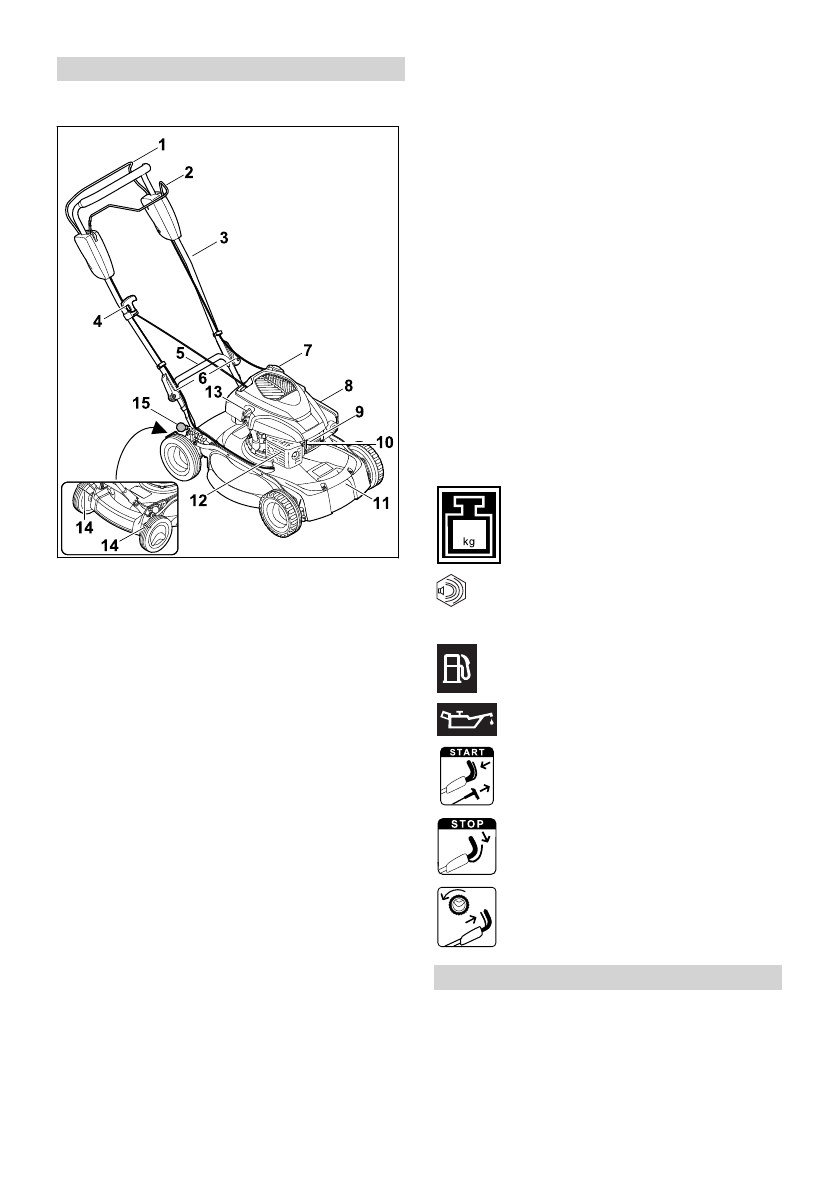 1
2
3
4
5
6
7
8
9
10
11
12
13
14
14
15

kg

START

STOP