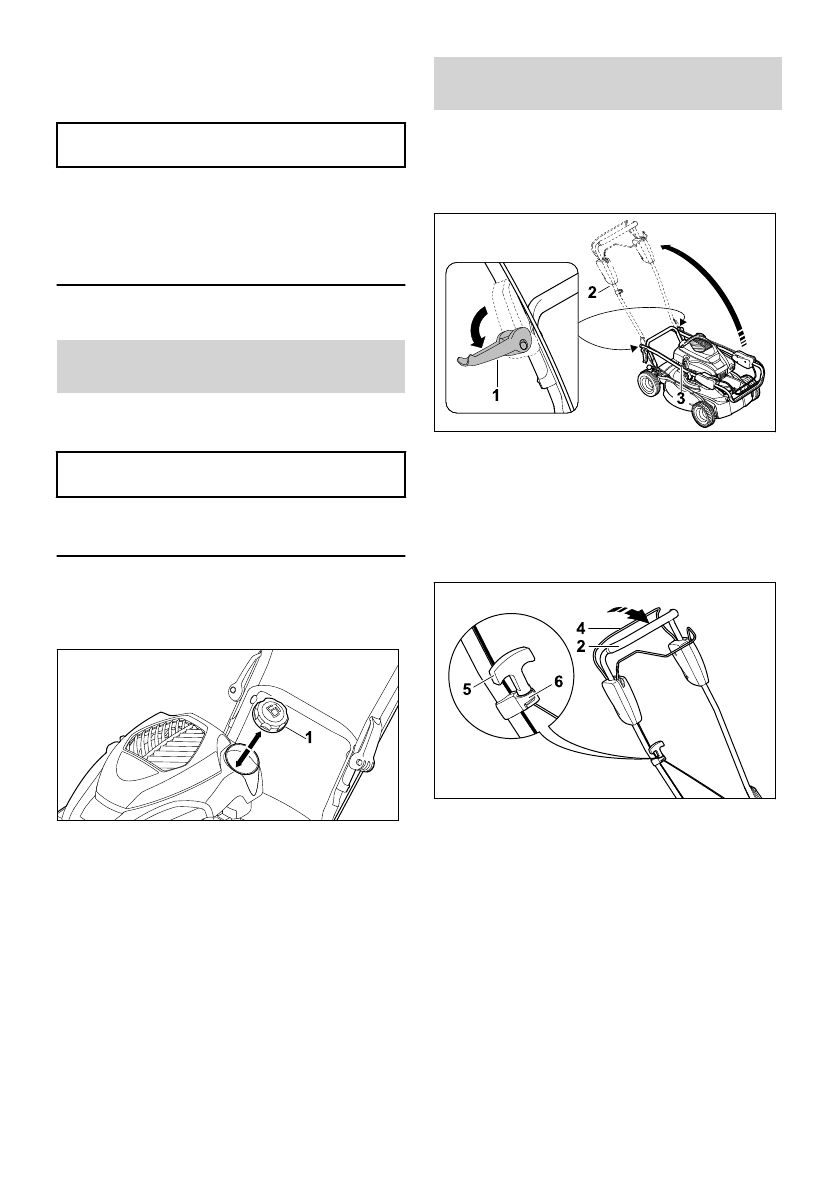 1

1
2
3

4
2
5
6