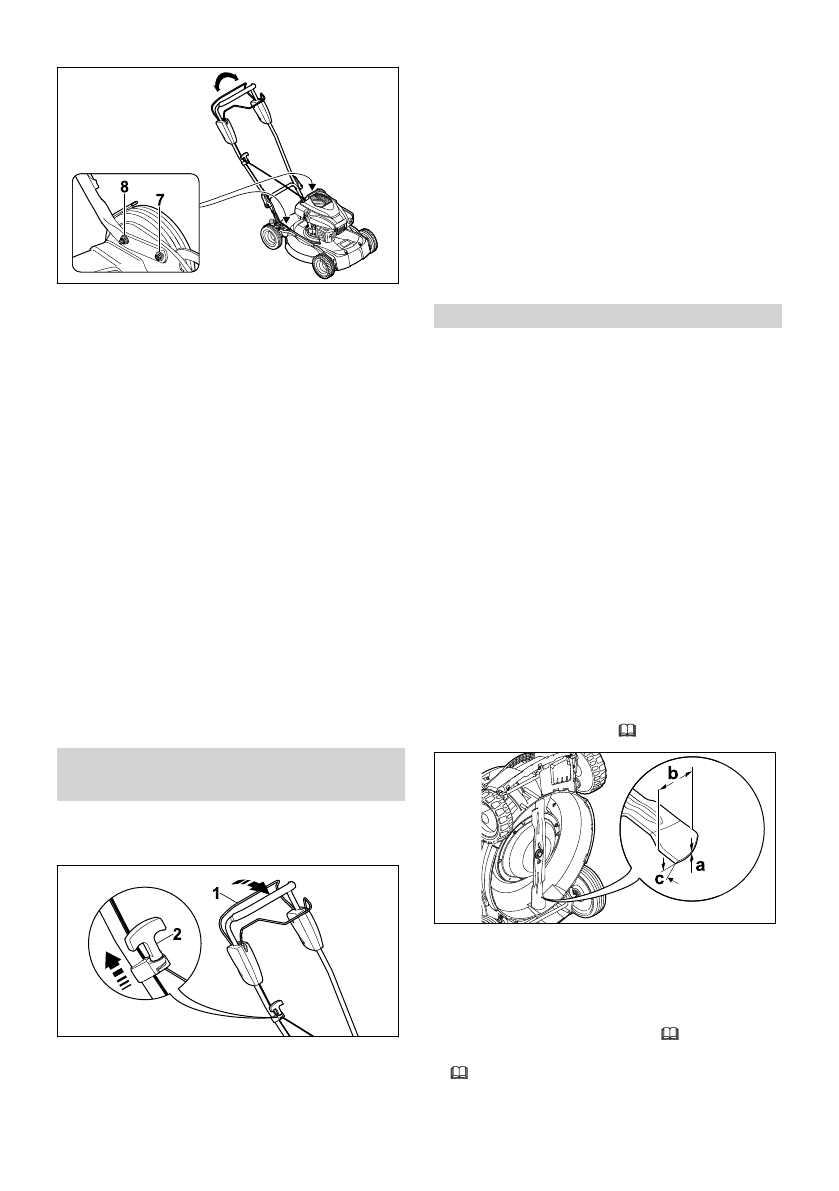 8
7

1
2

b
a
c