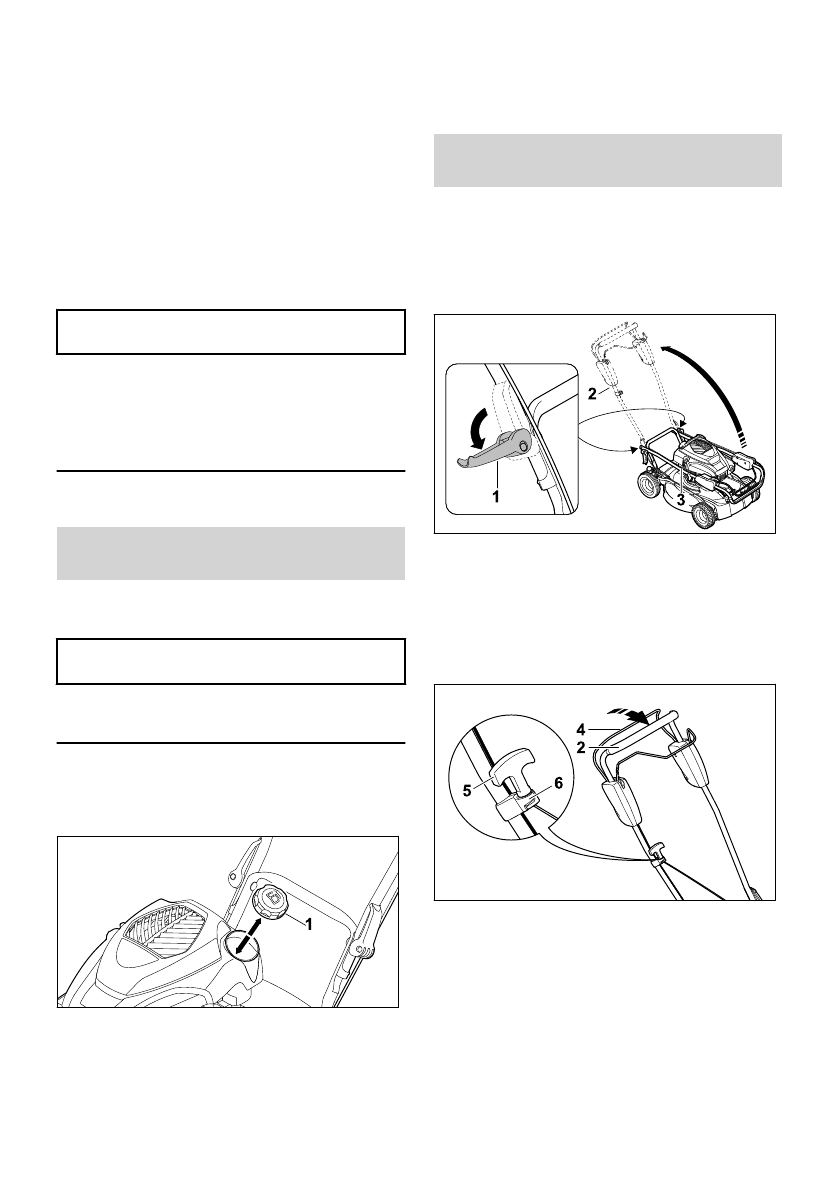 2

1

3

4

2

5

6

1