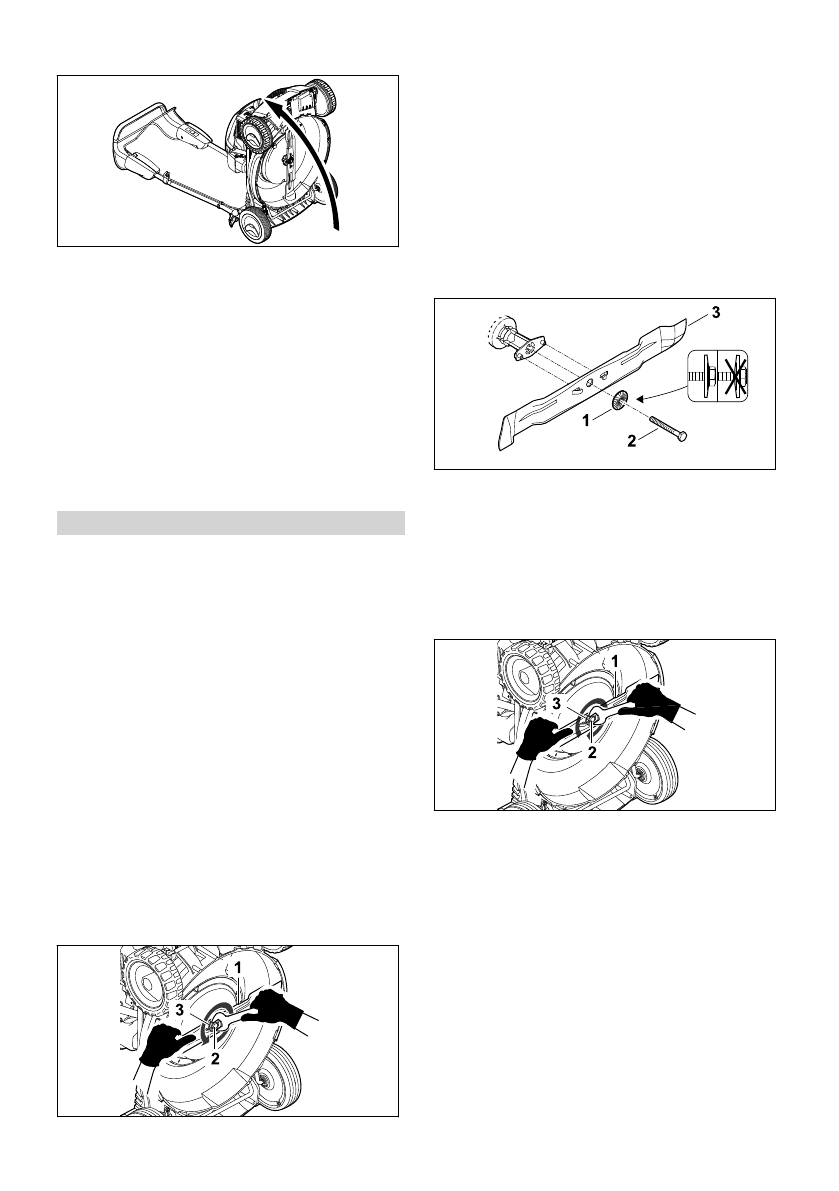 3

1

2

1

3

2

1

3

2