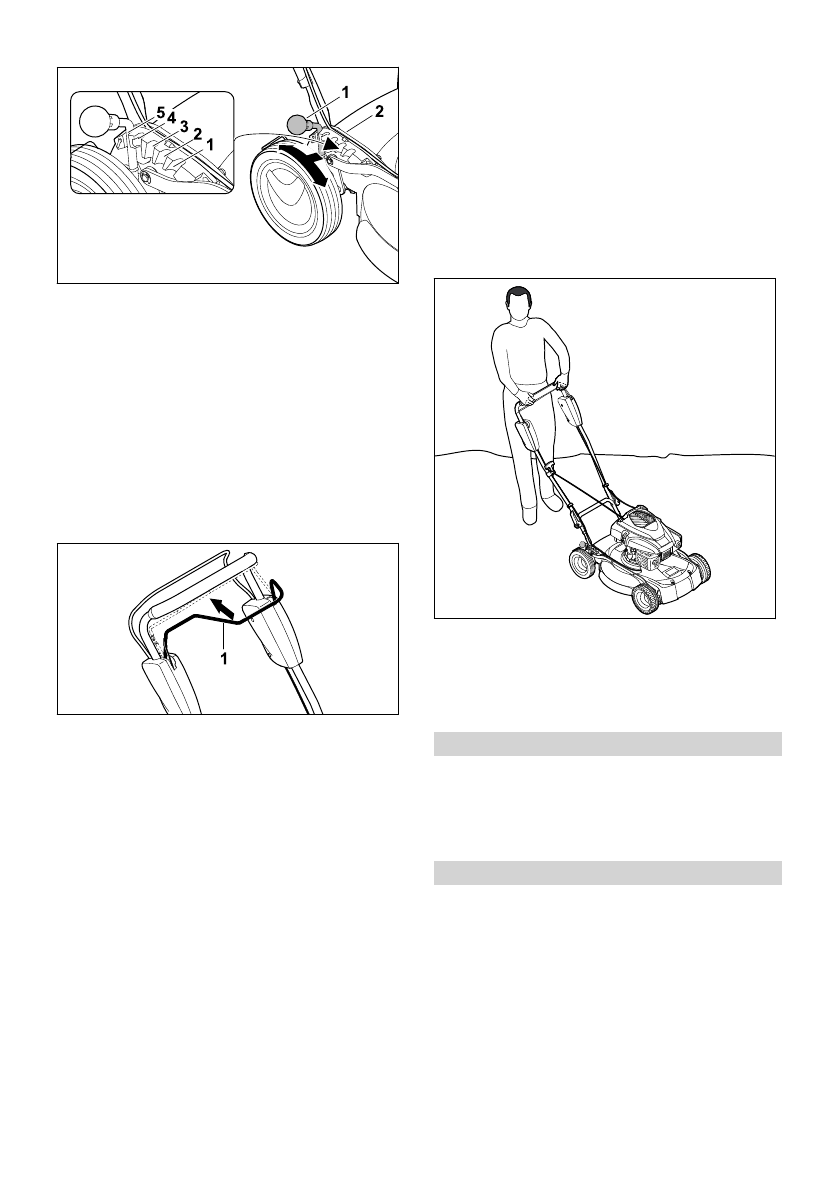 5
4
3
2
1
1
2

1