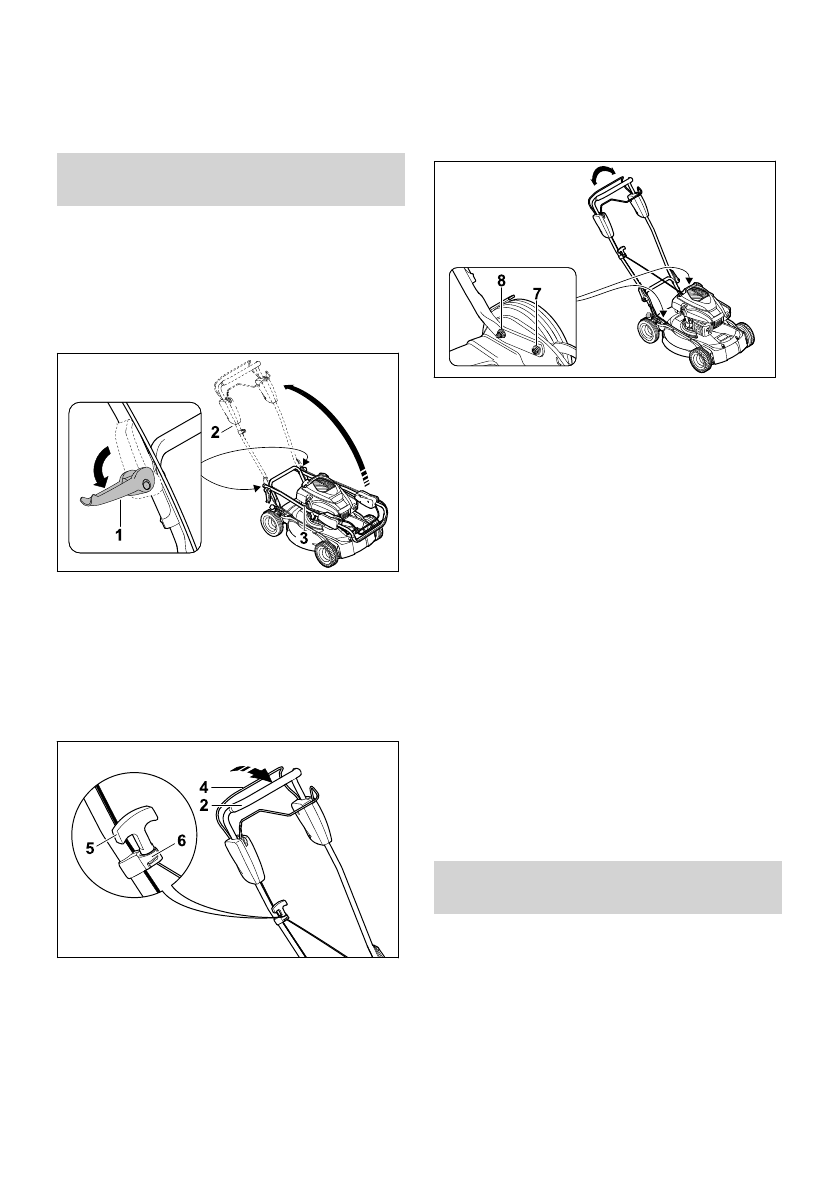 2
1
3

4
2
5
6

8
7