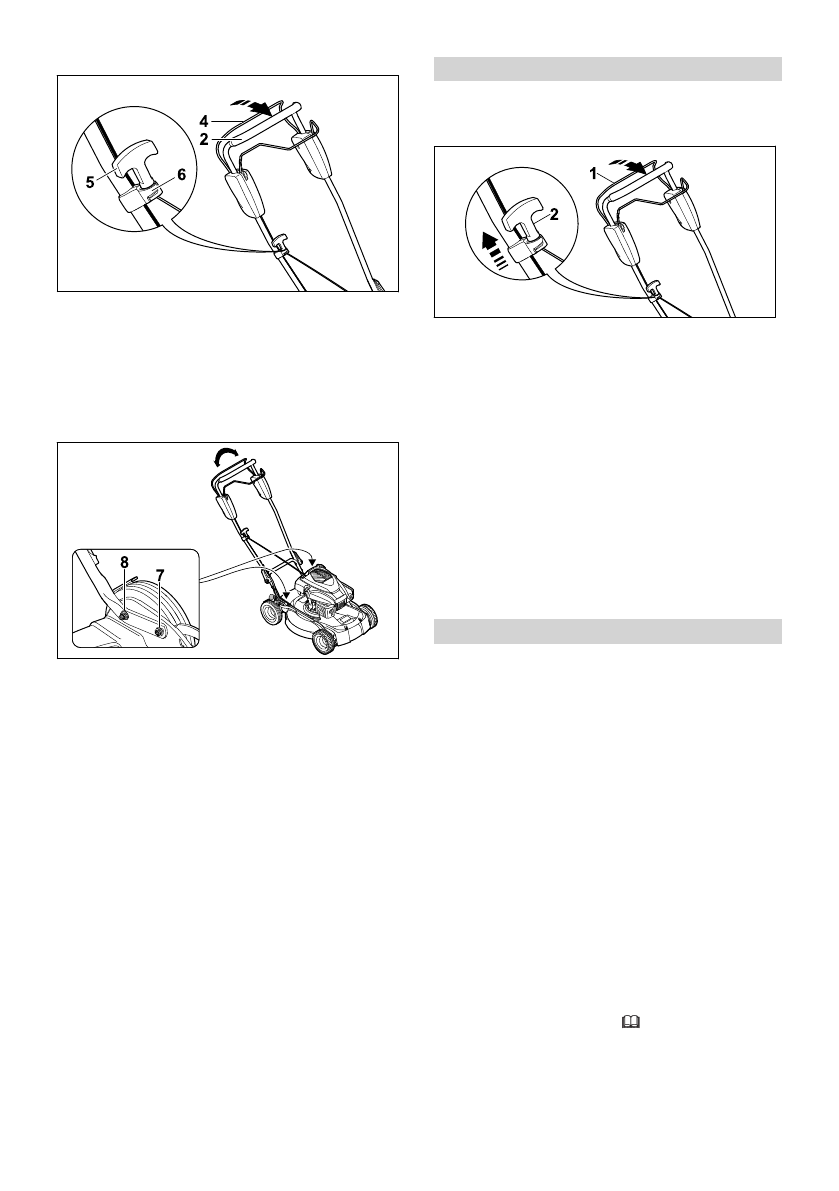 4
2
5
6

8
7

1
2