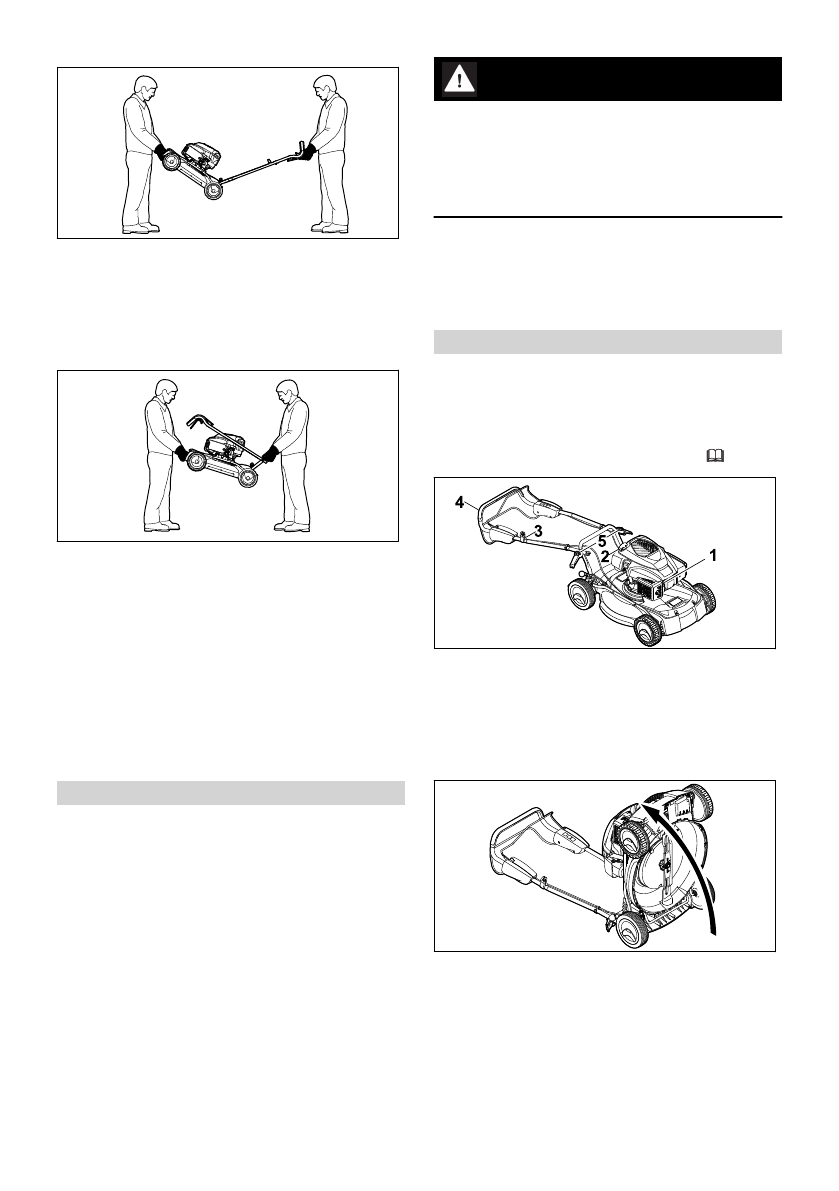 4

3

5

2

1