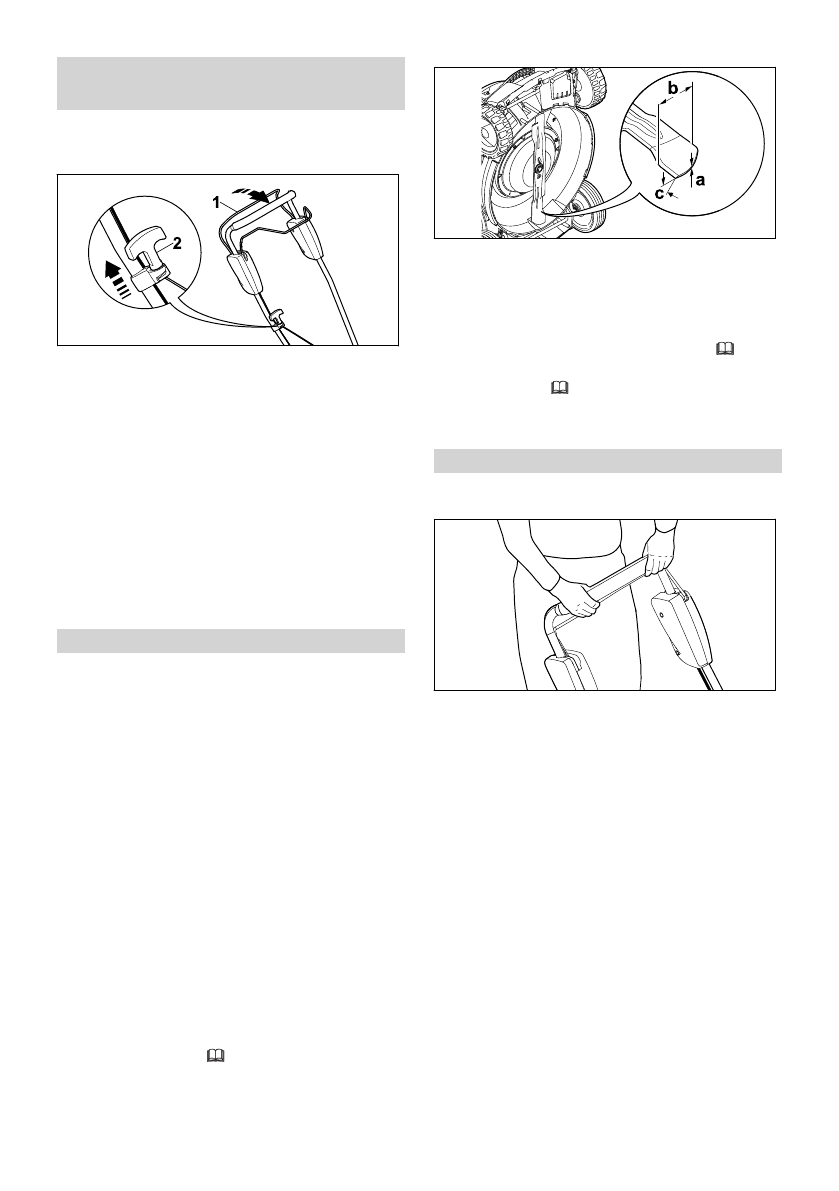 1

2

b

c

a