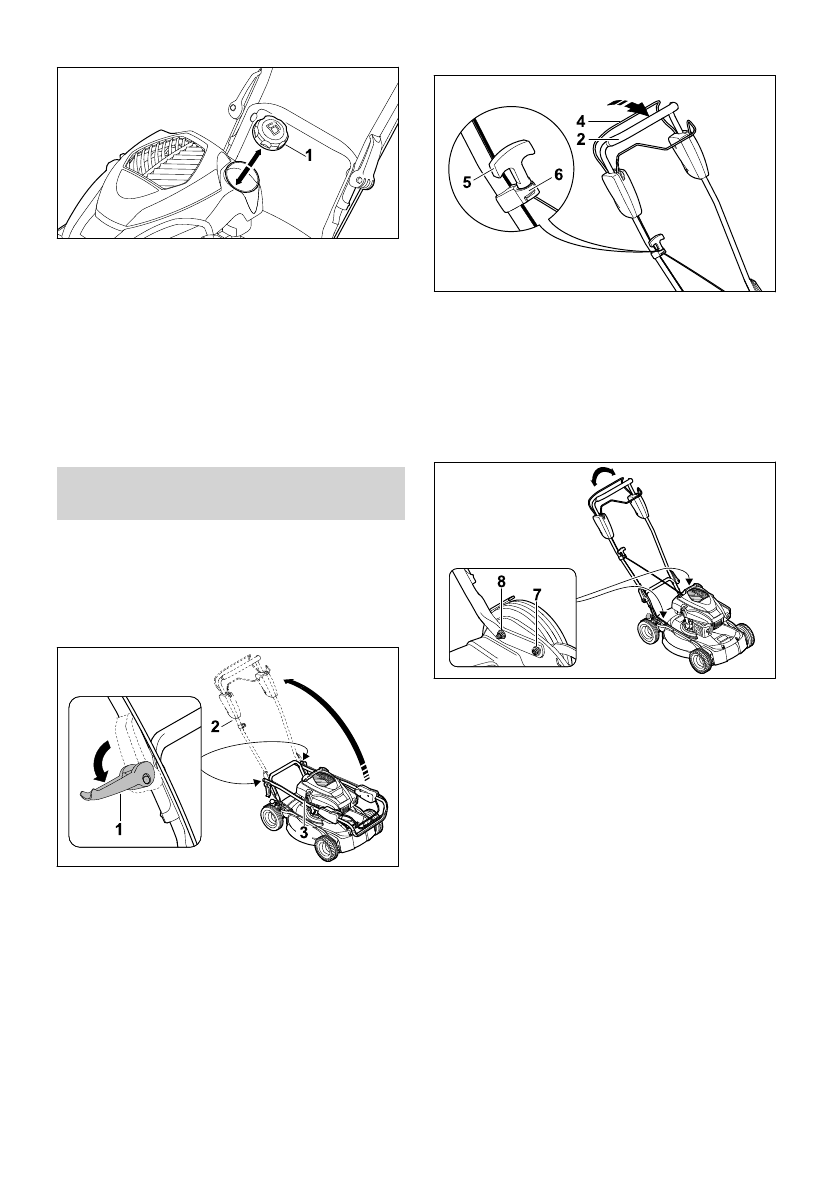 1

4
2
5
6

8
7

2
1
3