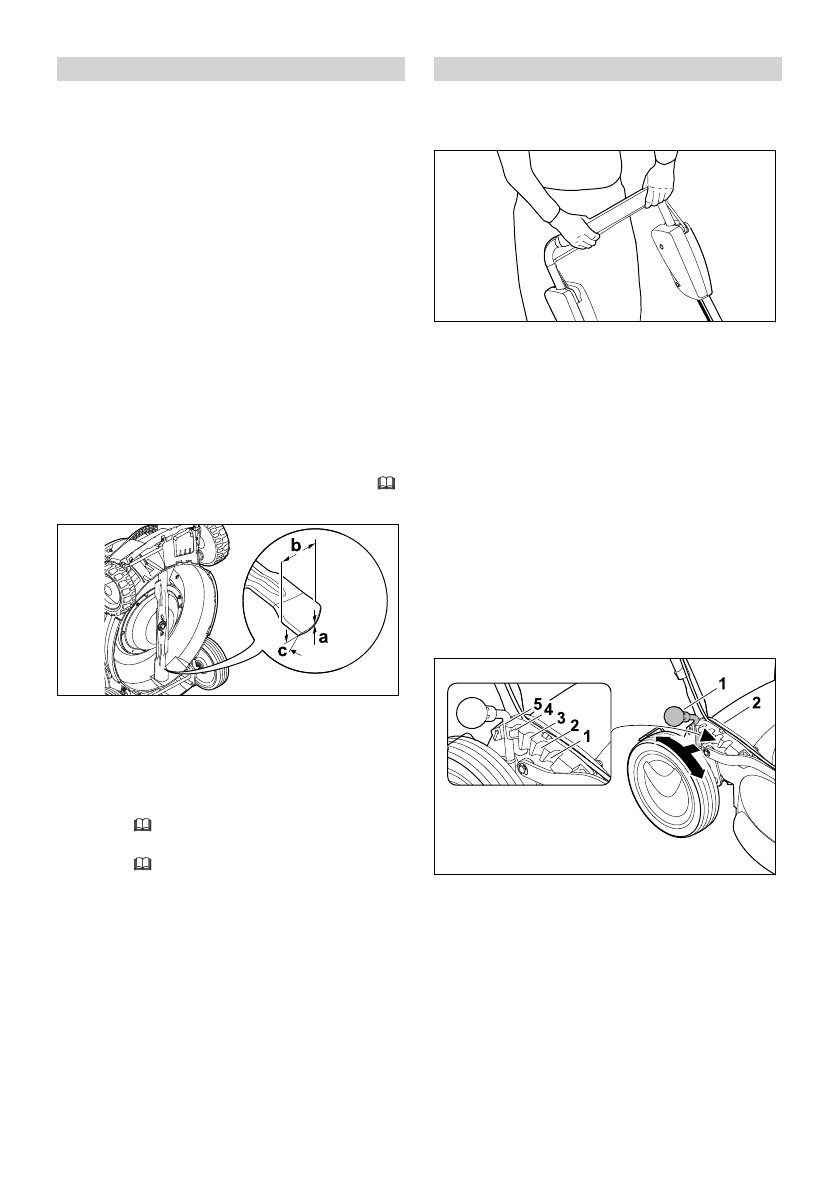 b

a

c

5 4 3 2 1

1

2