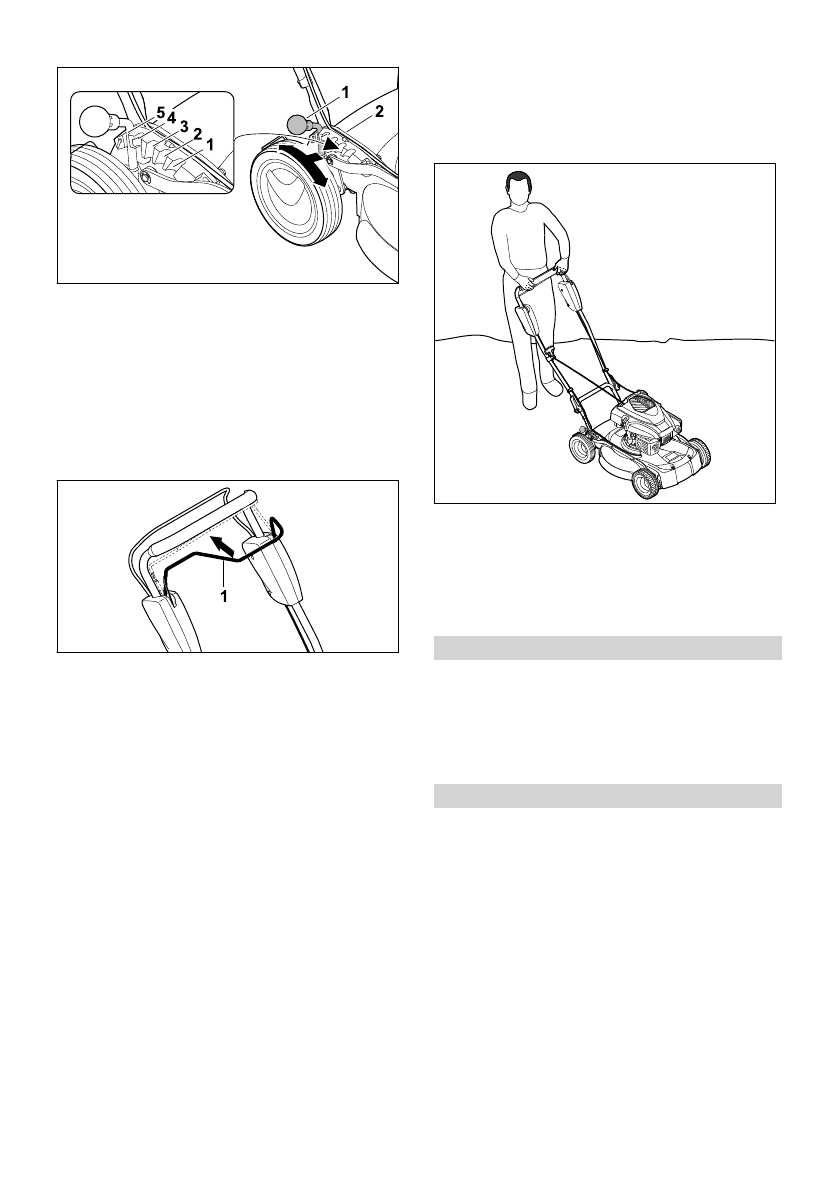 5
4
3
2
1
1
2

1