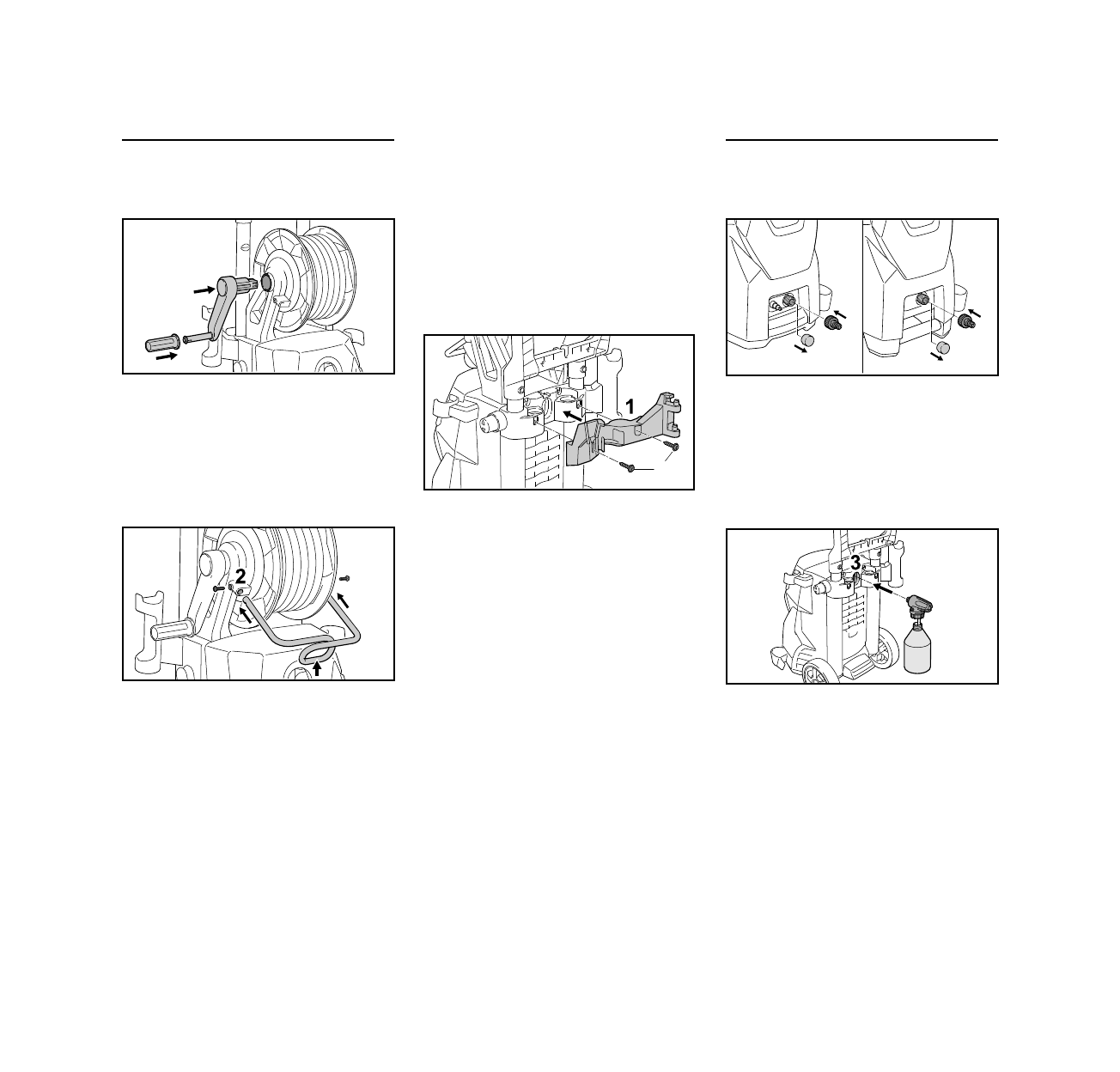 1

2

3