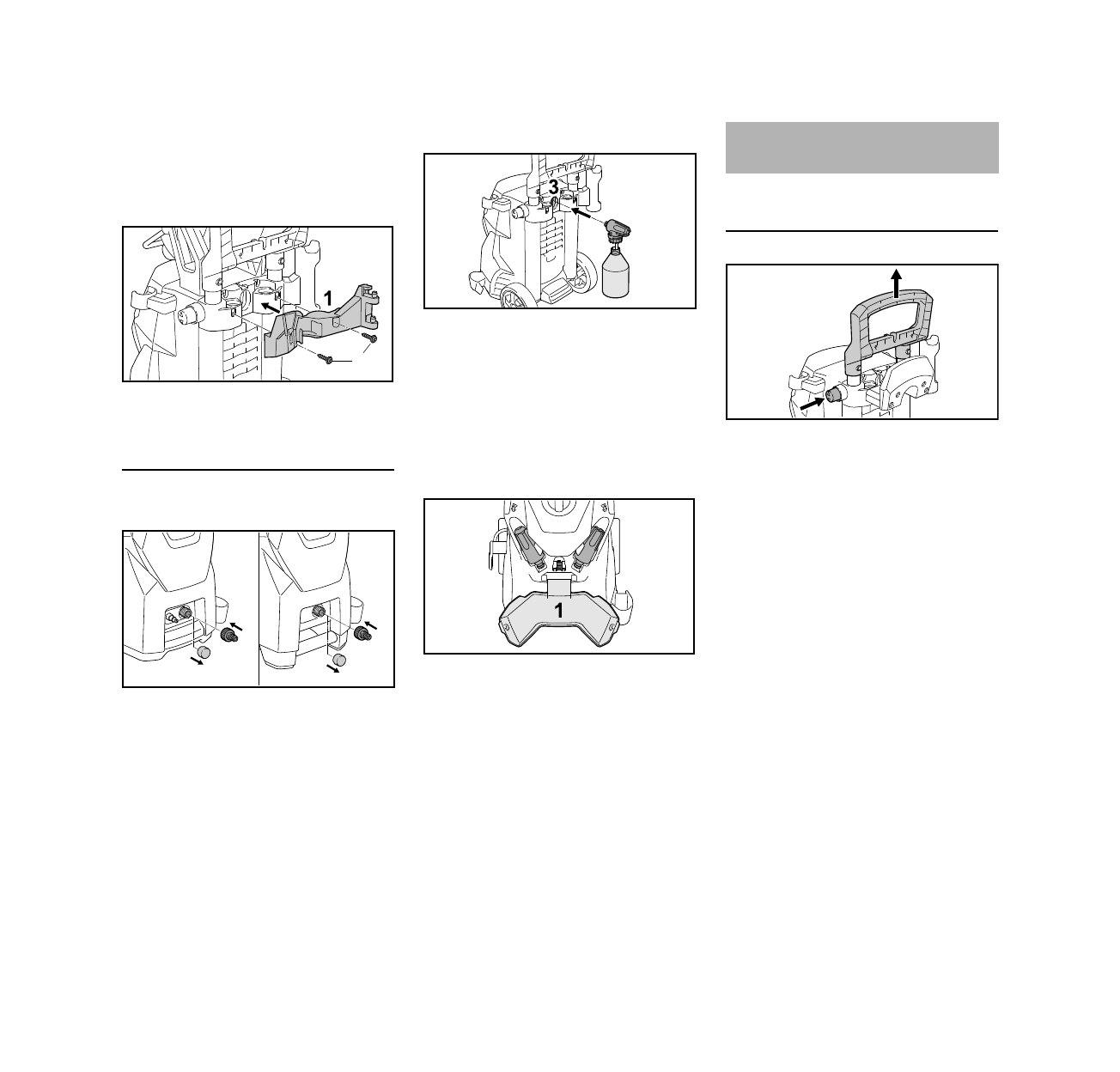 1

3

1