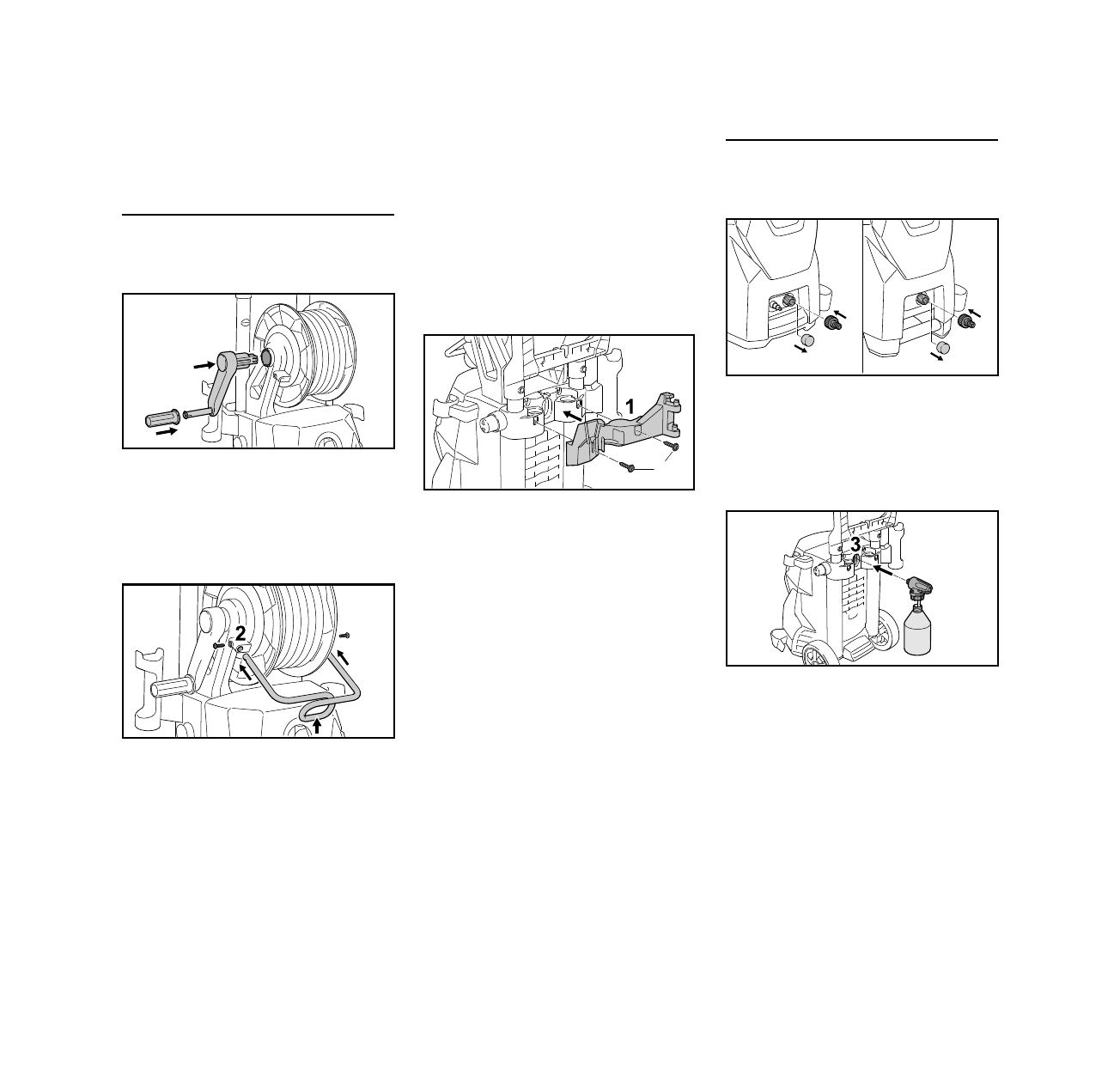 2

1

3