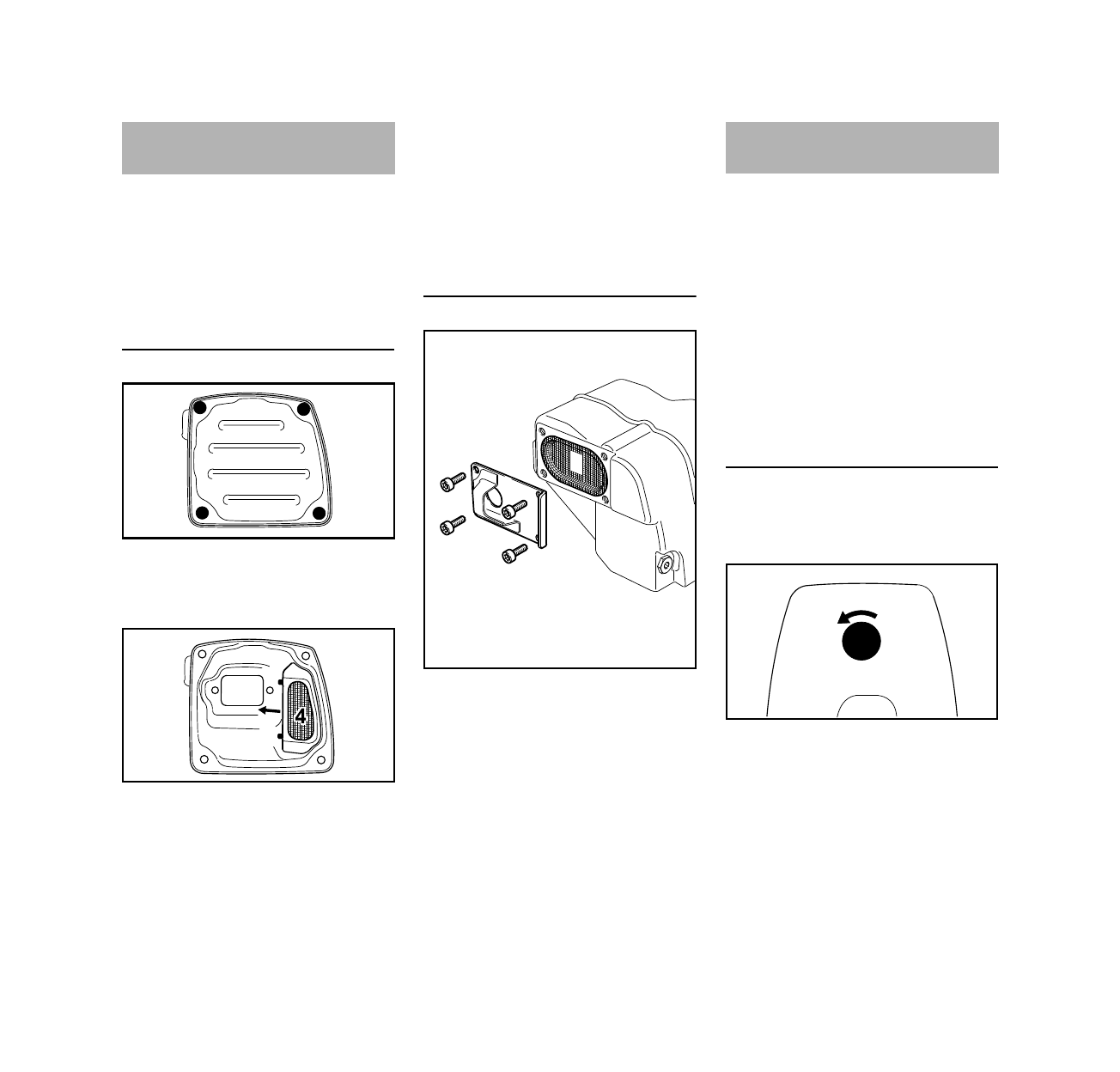 4