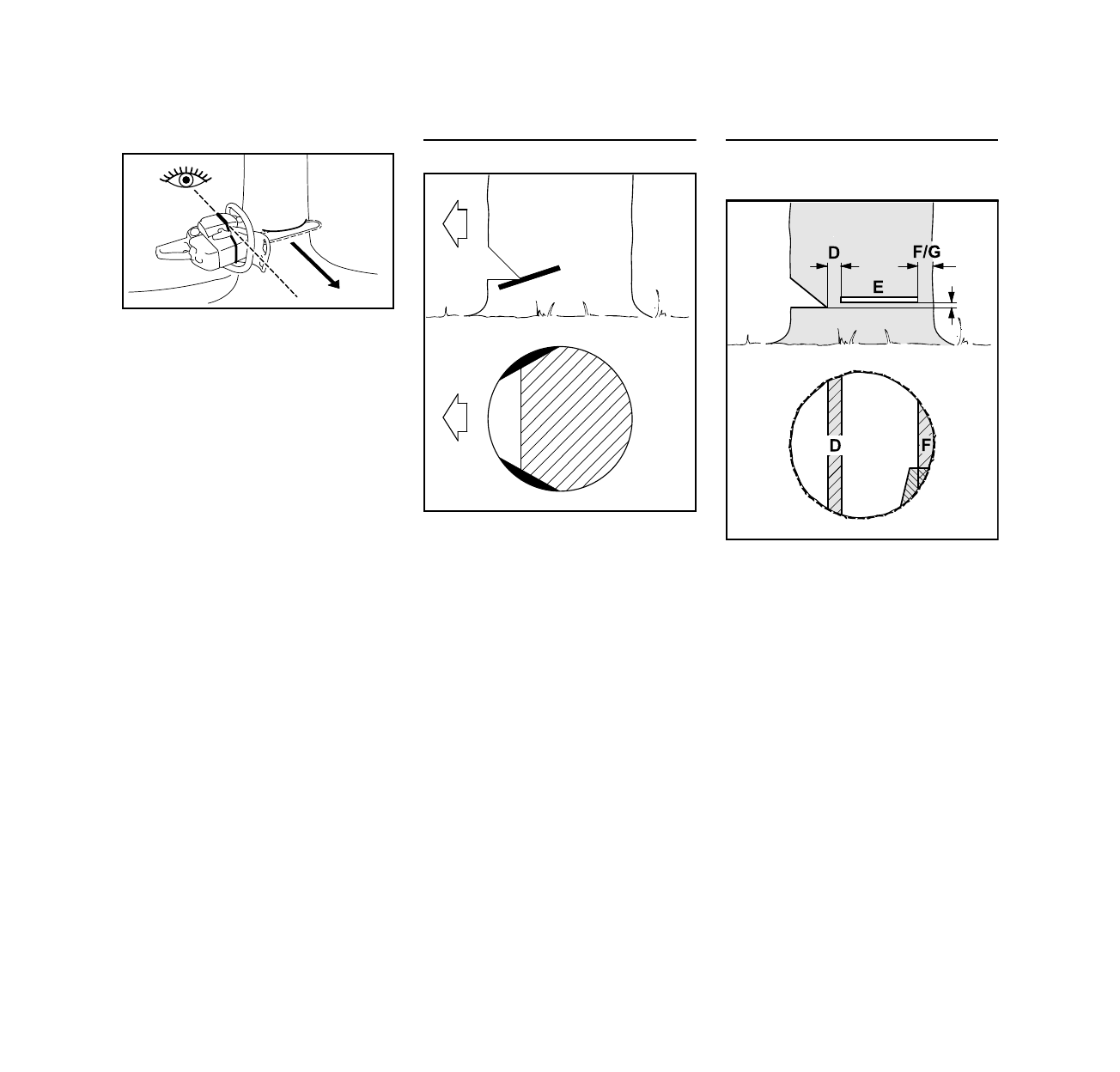 D
F/G
E
D
F