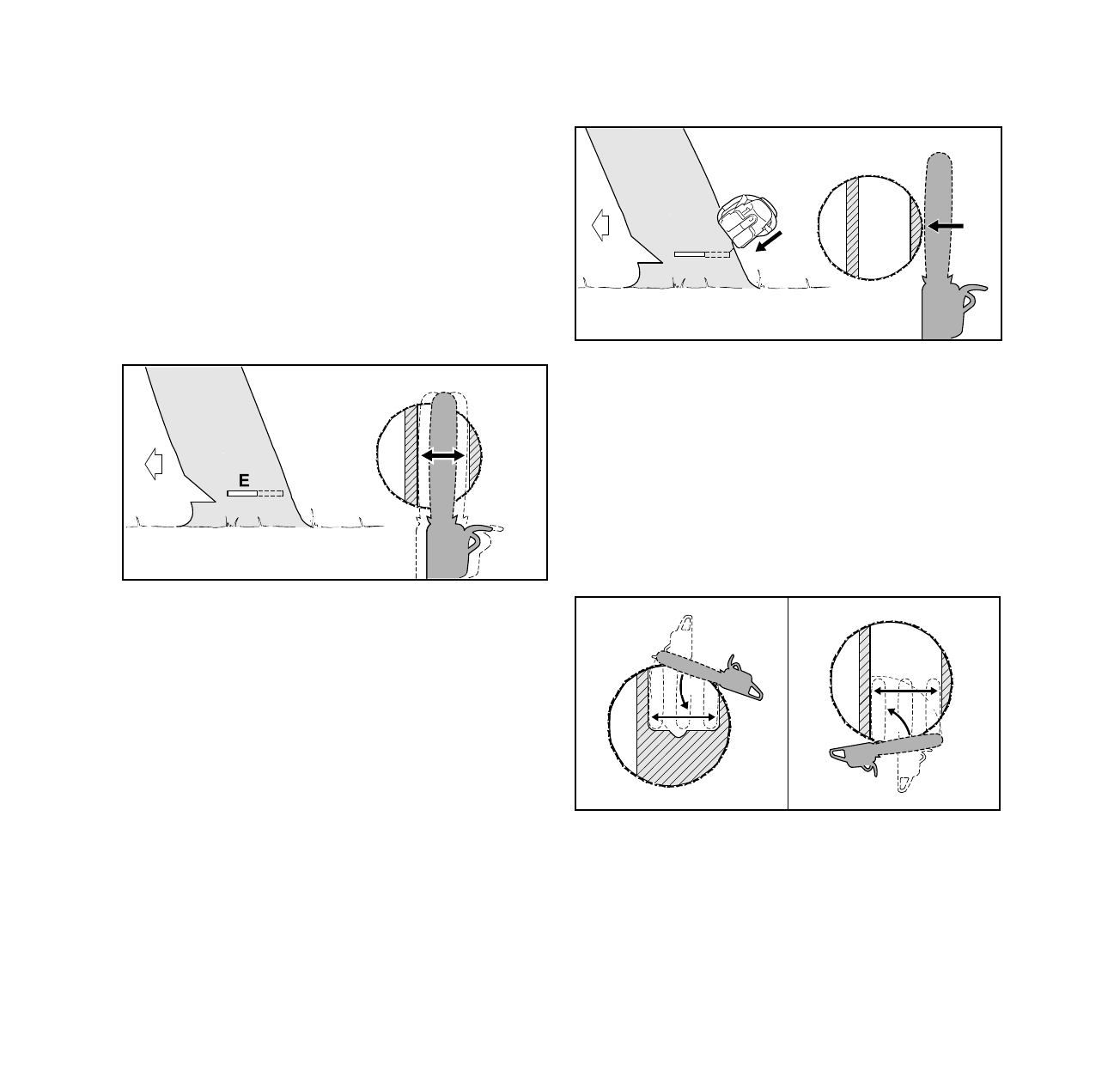 E