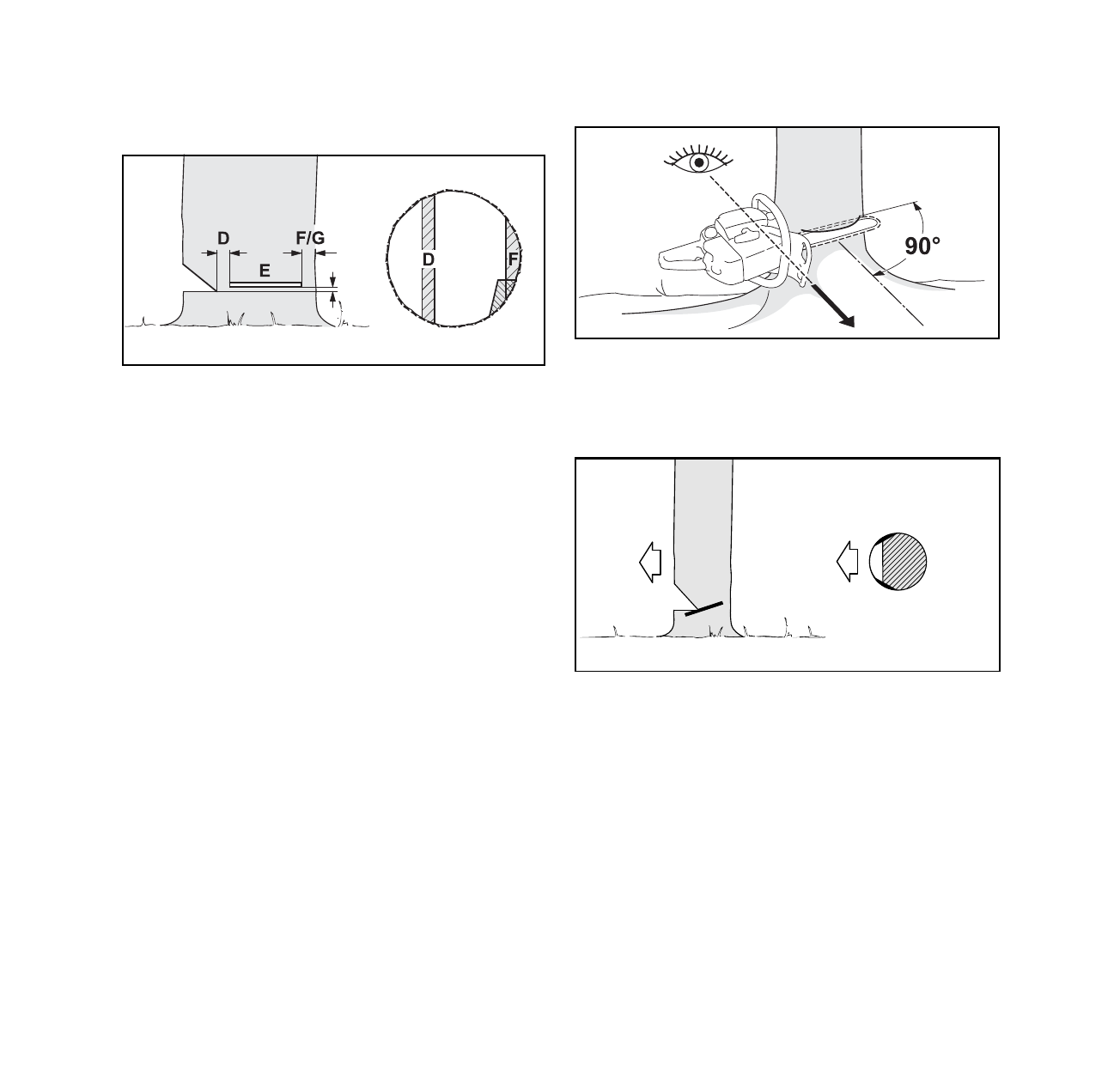 D
F/G
E
D
F
90°