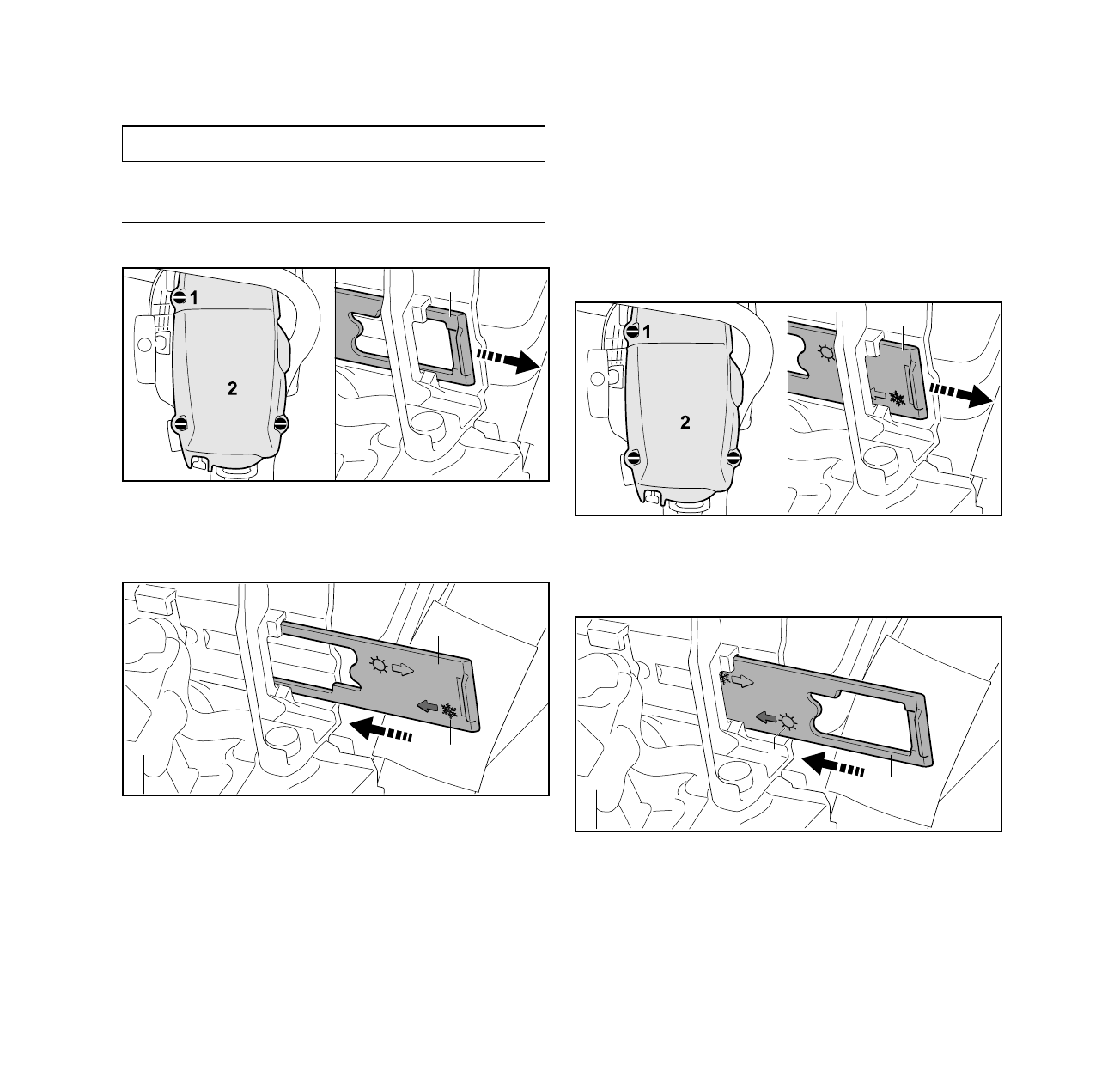 1

2

1

2