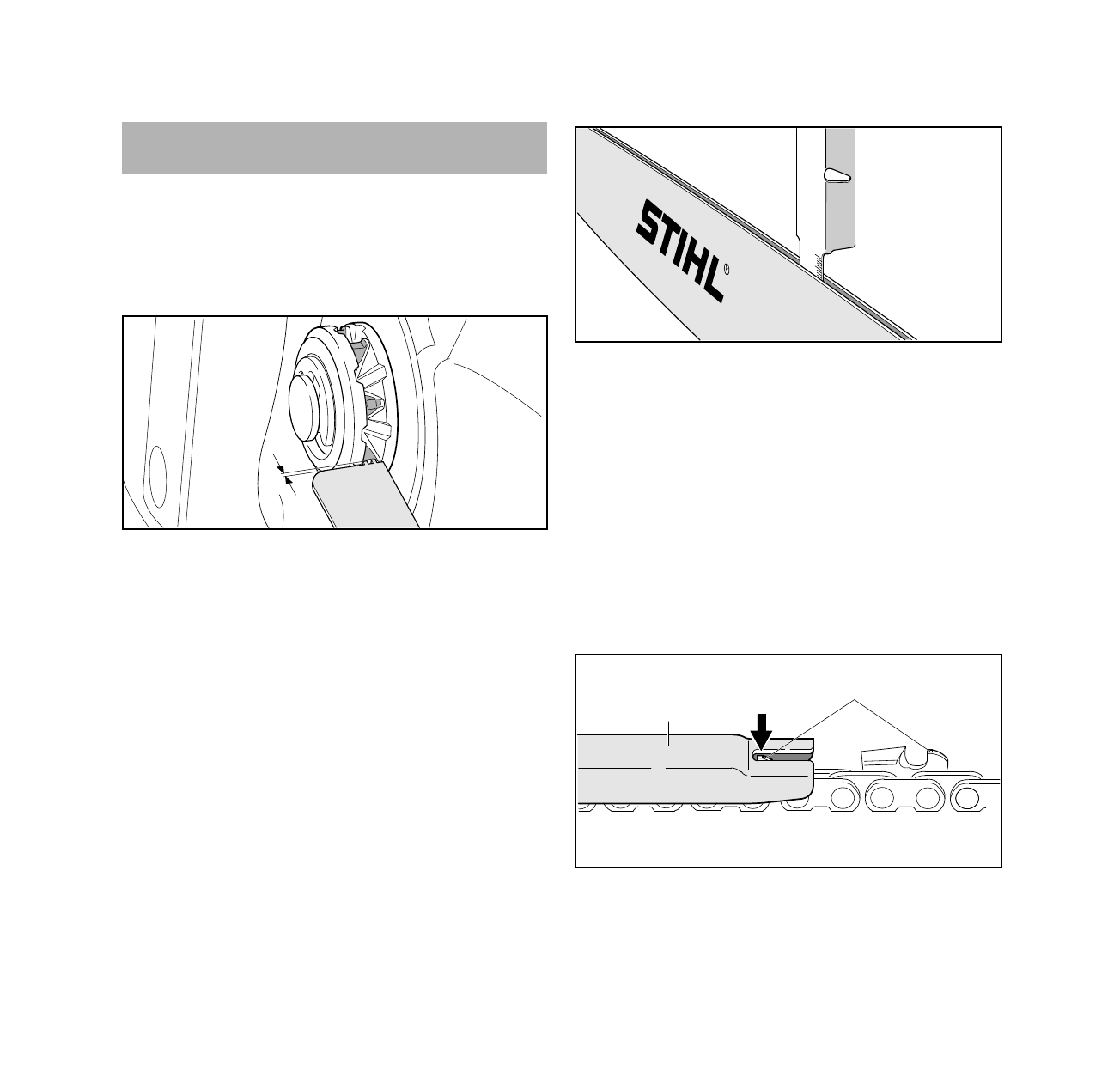 STIHL®