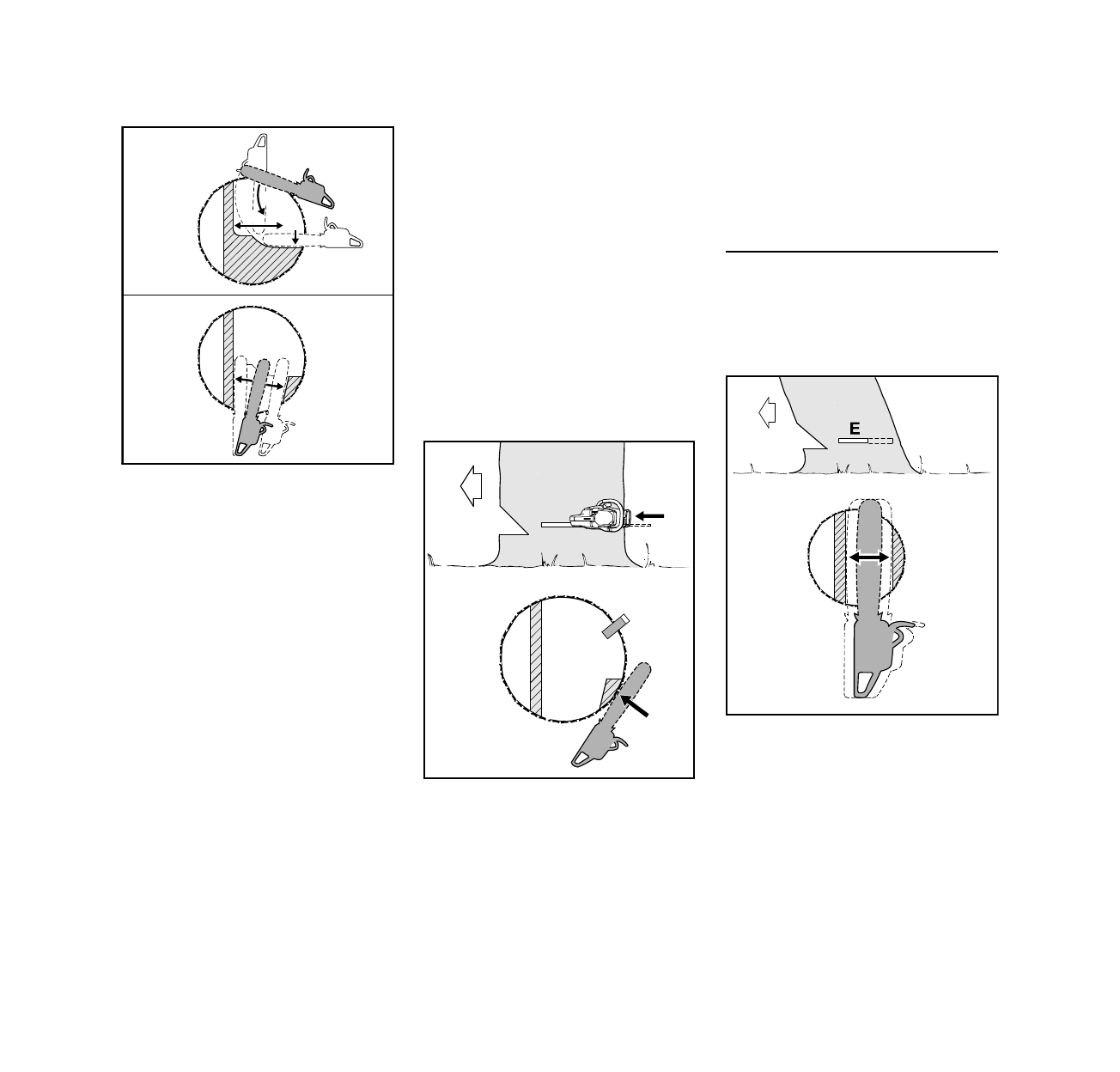 E