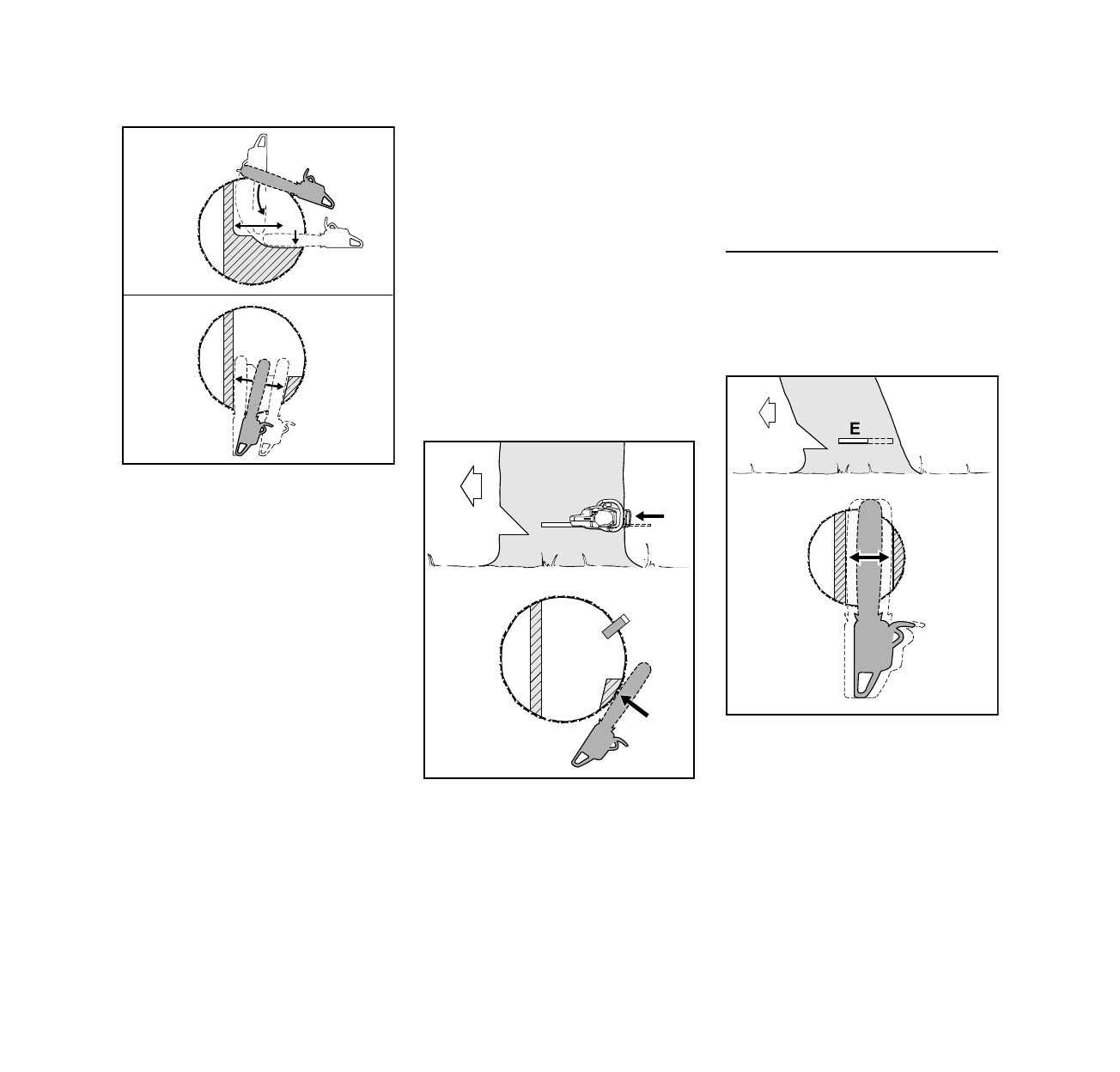 E