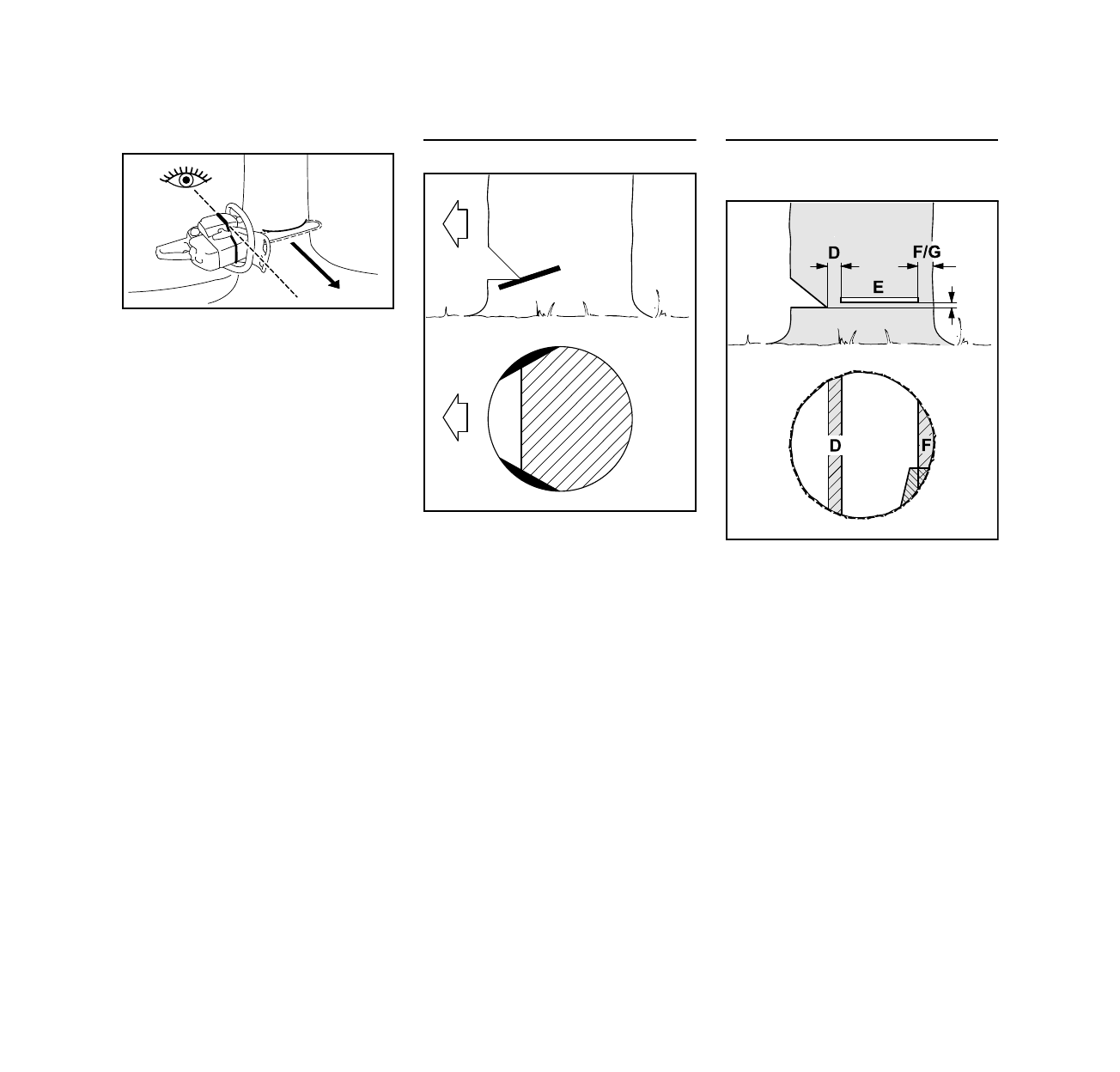 D
F/G
E
D
F