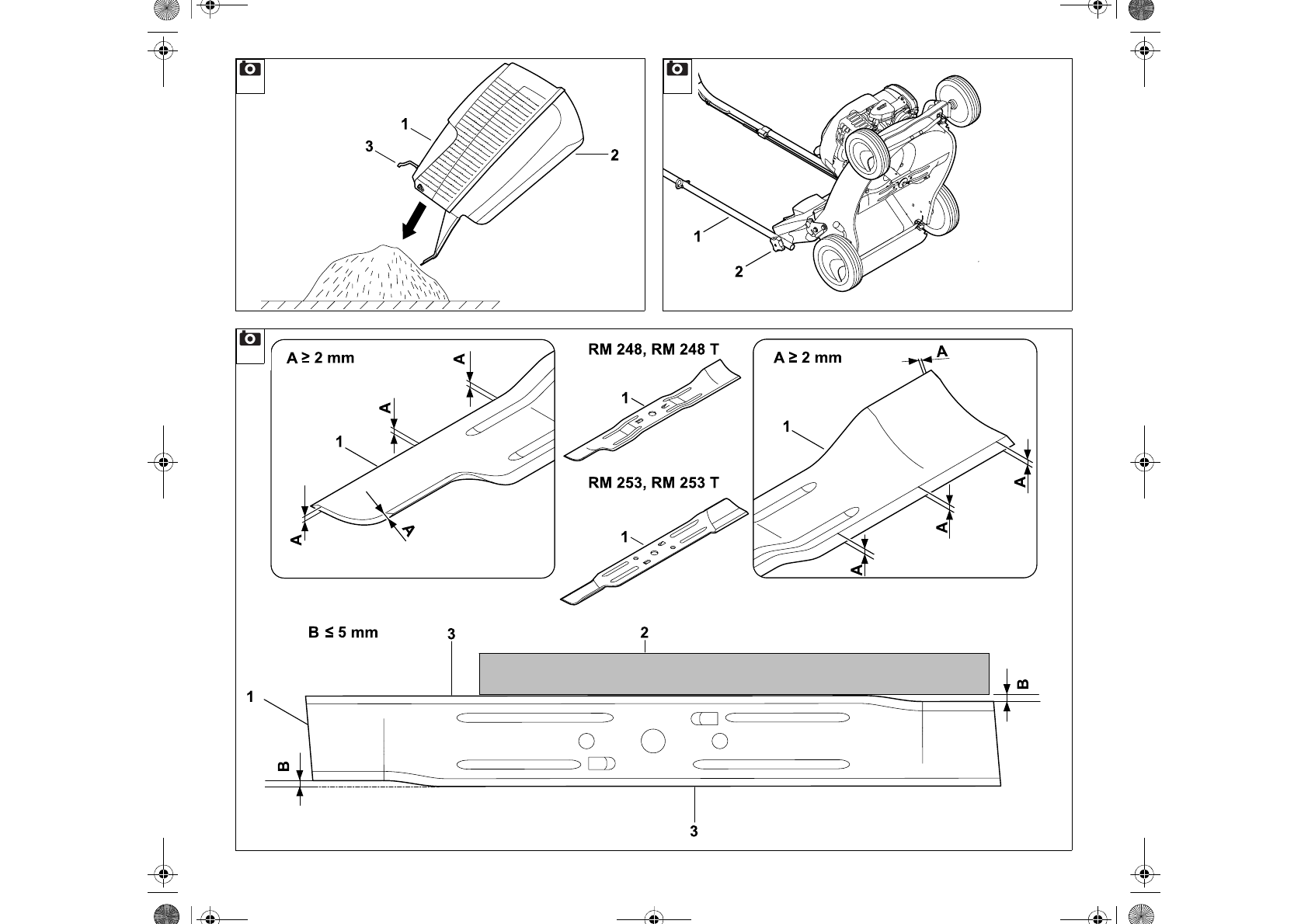 1
3
2

1
2

A ≥ 2 mm
A
A
1
A
A

RM 248, RM 248 T
1
RM 253, RM 253 T
1

A ≥ 2 mm
A
1
A
A
A

B ≤ 5 mm
3
2
1
B
B
3