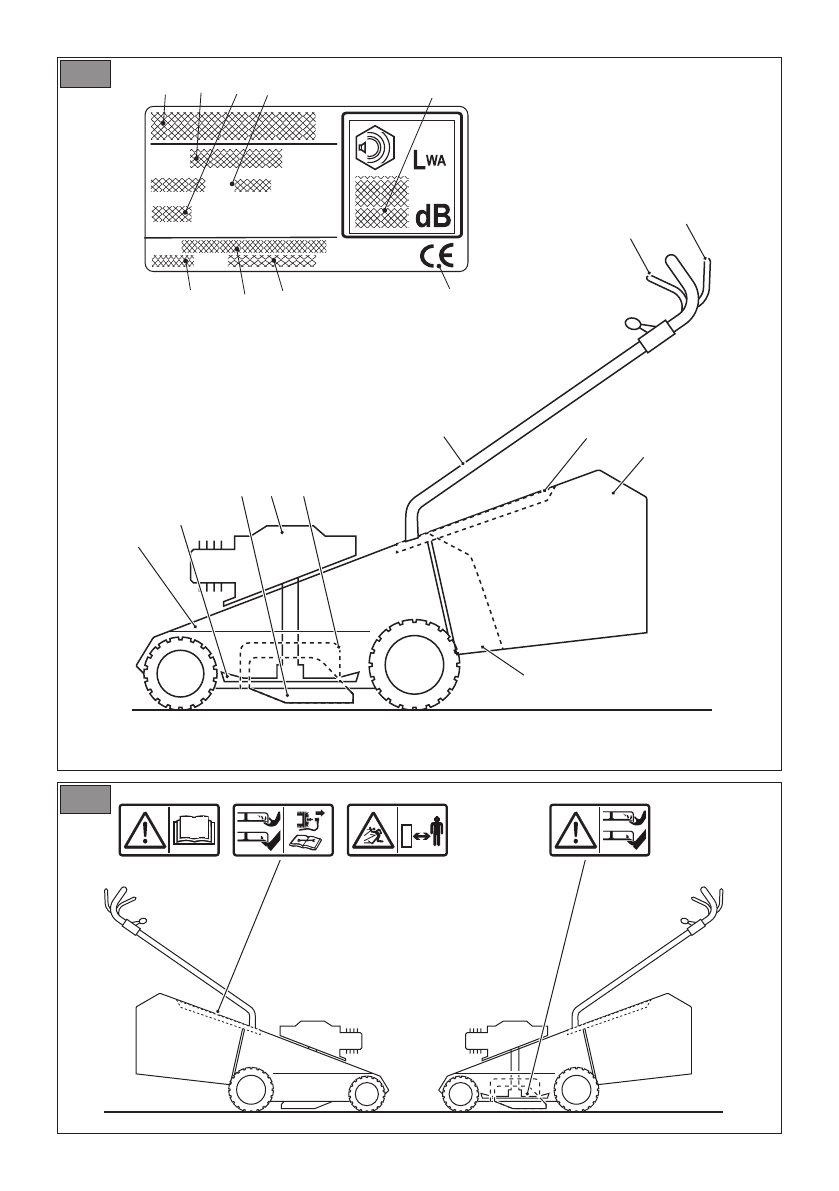 $L_{WA}$
dB
CE