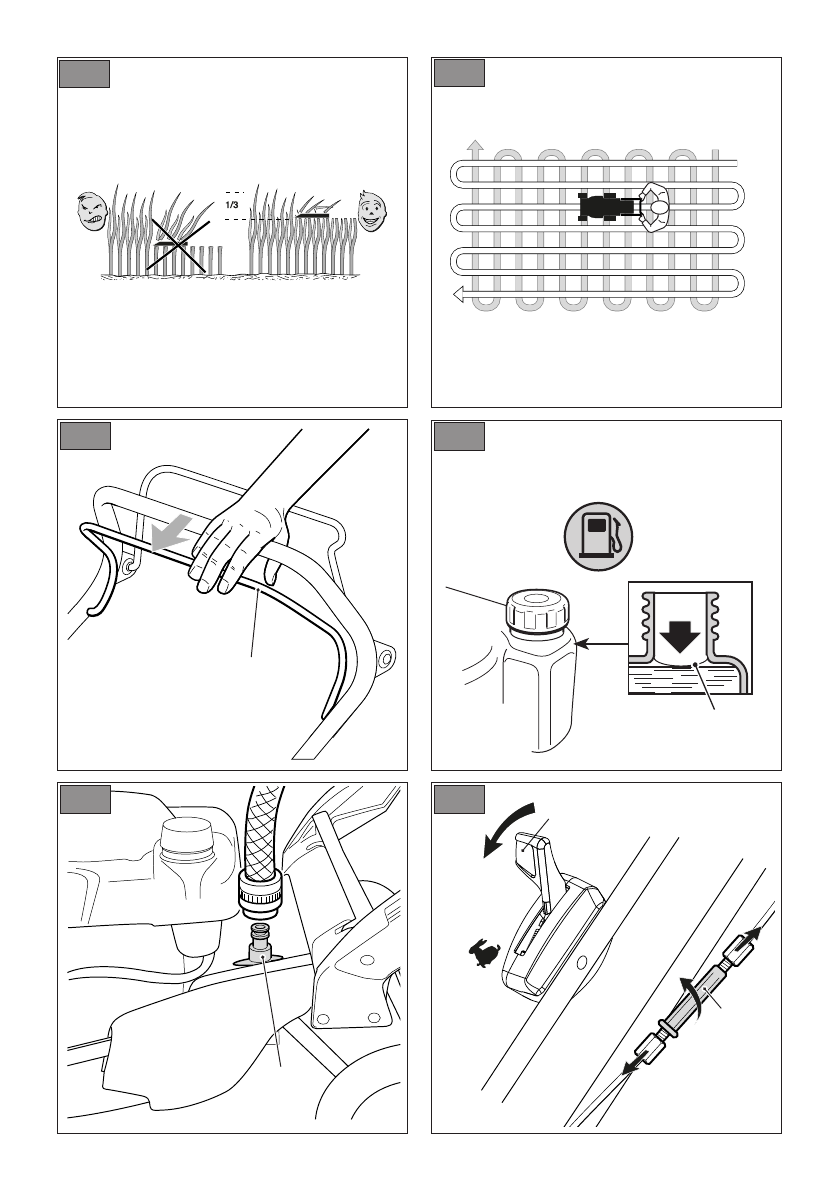 1/3