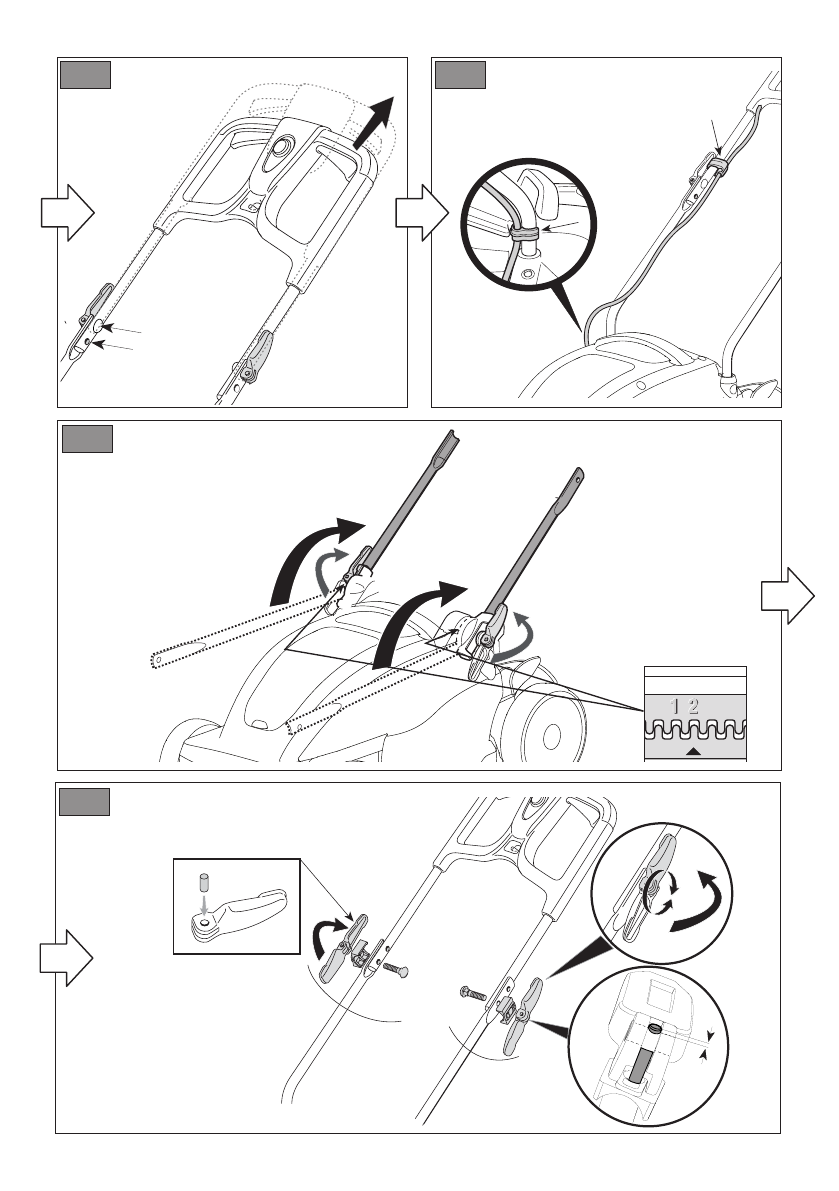 1 2