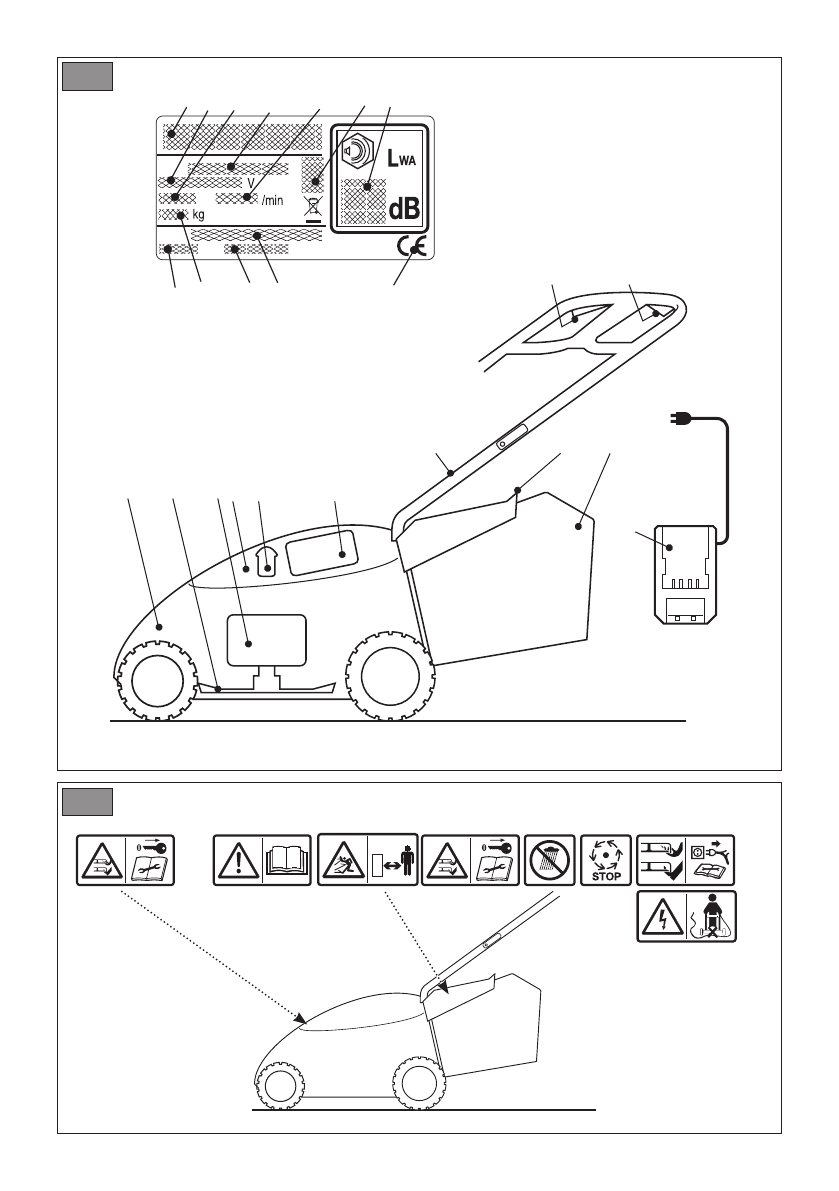 V
/min
kg
$L_{WA}$
dB
CE

STOP