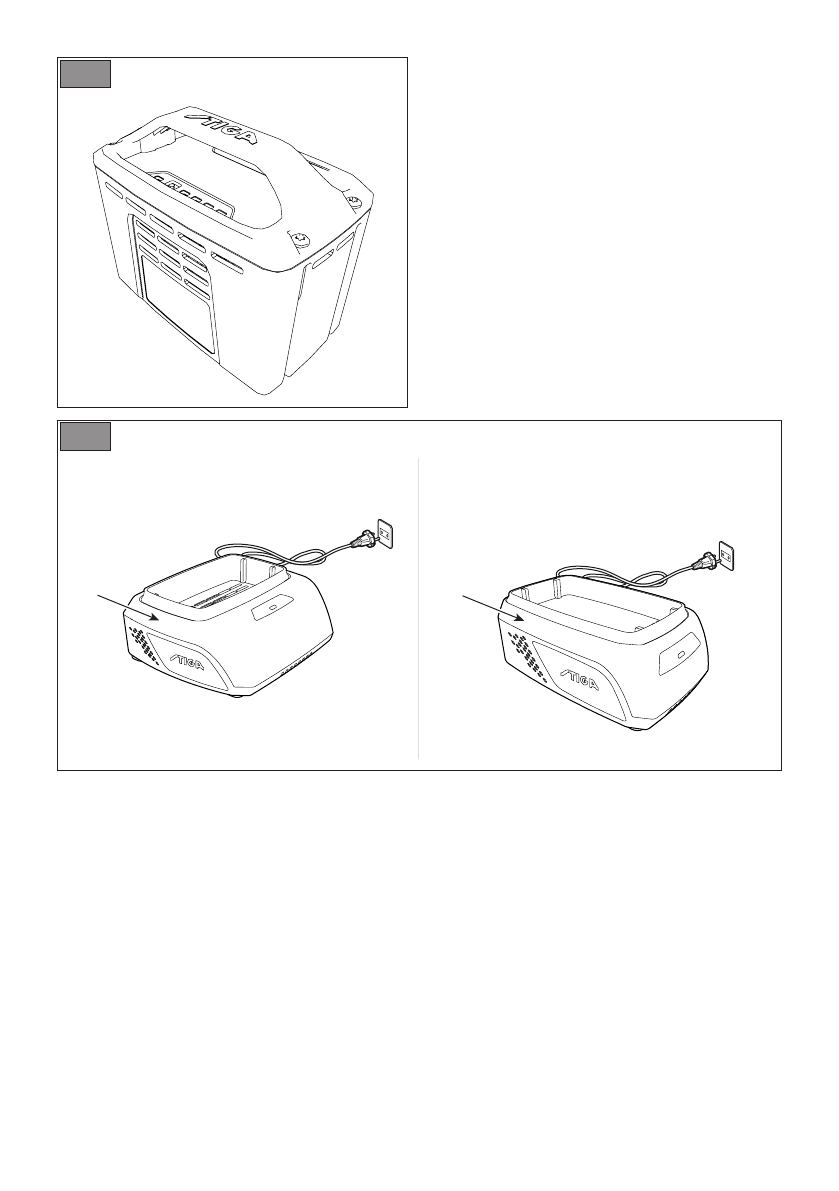 STIGA

STIGA

STIGA