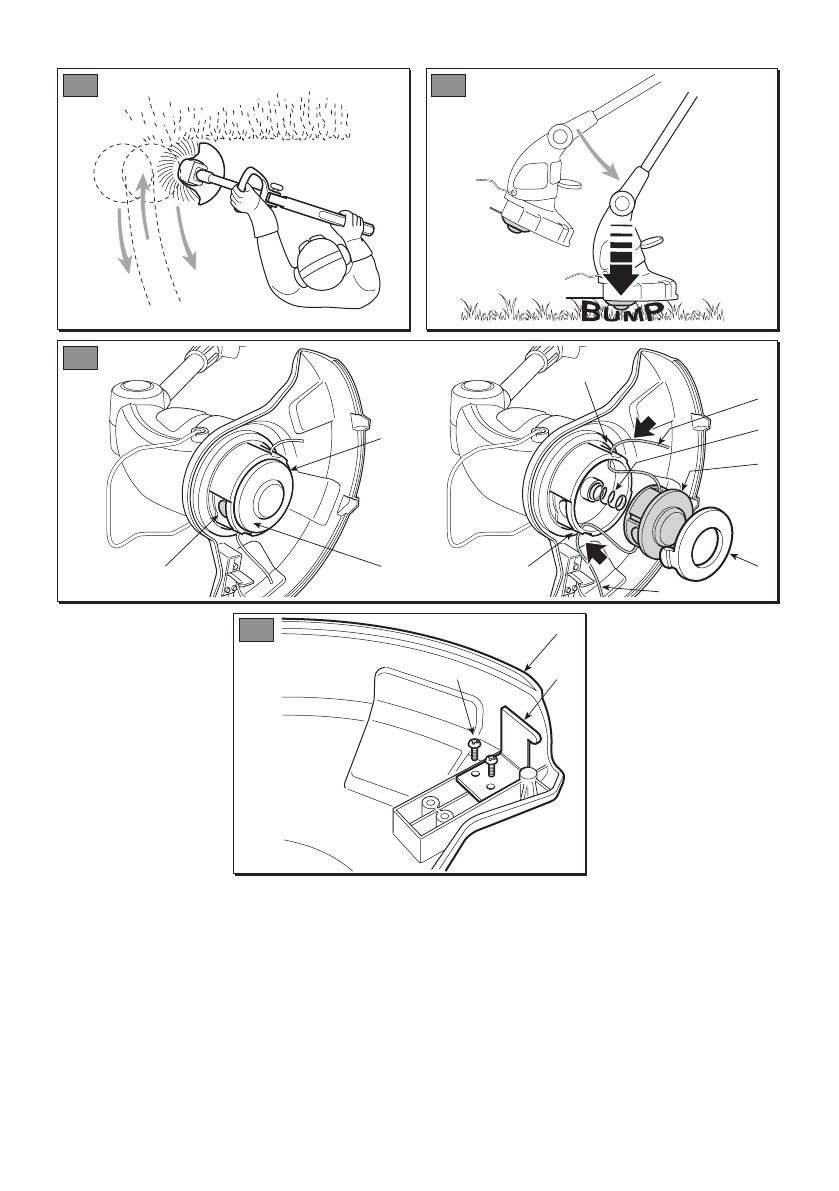 BUMP