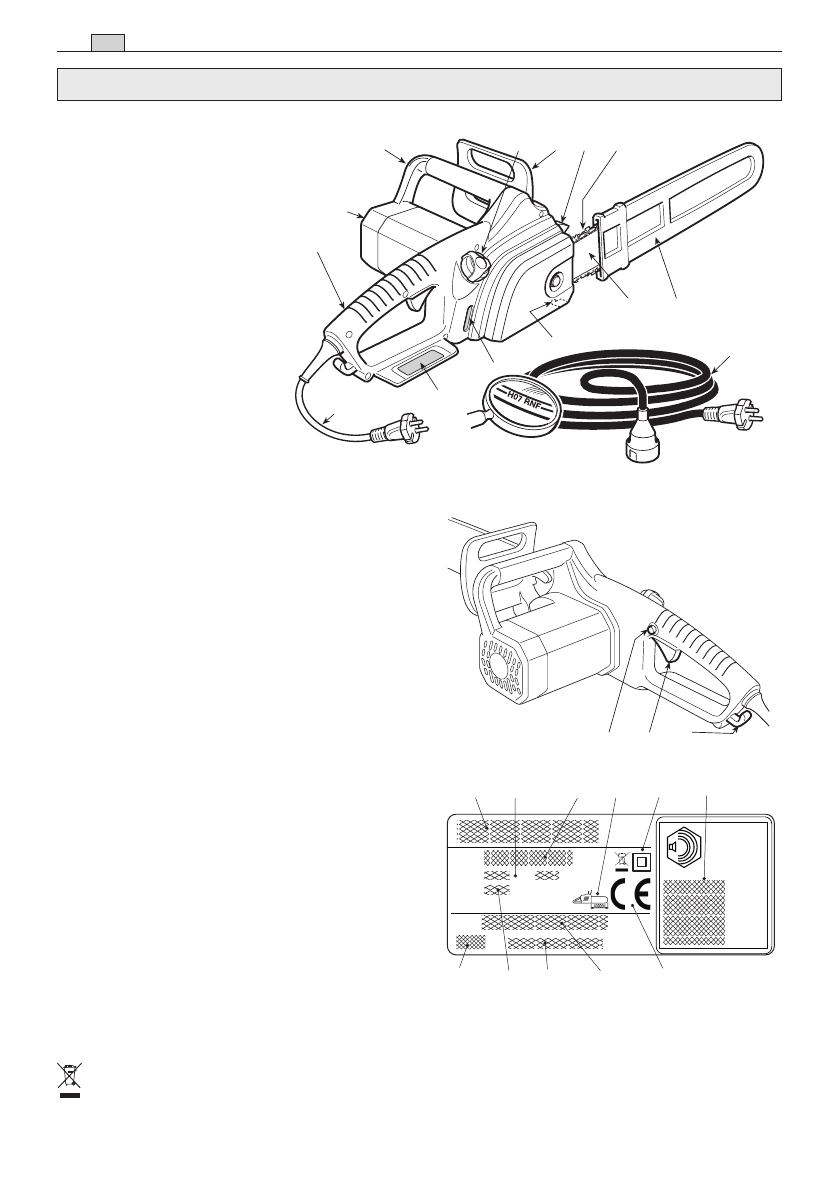 H07 RNF