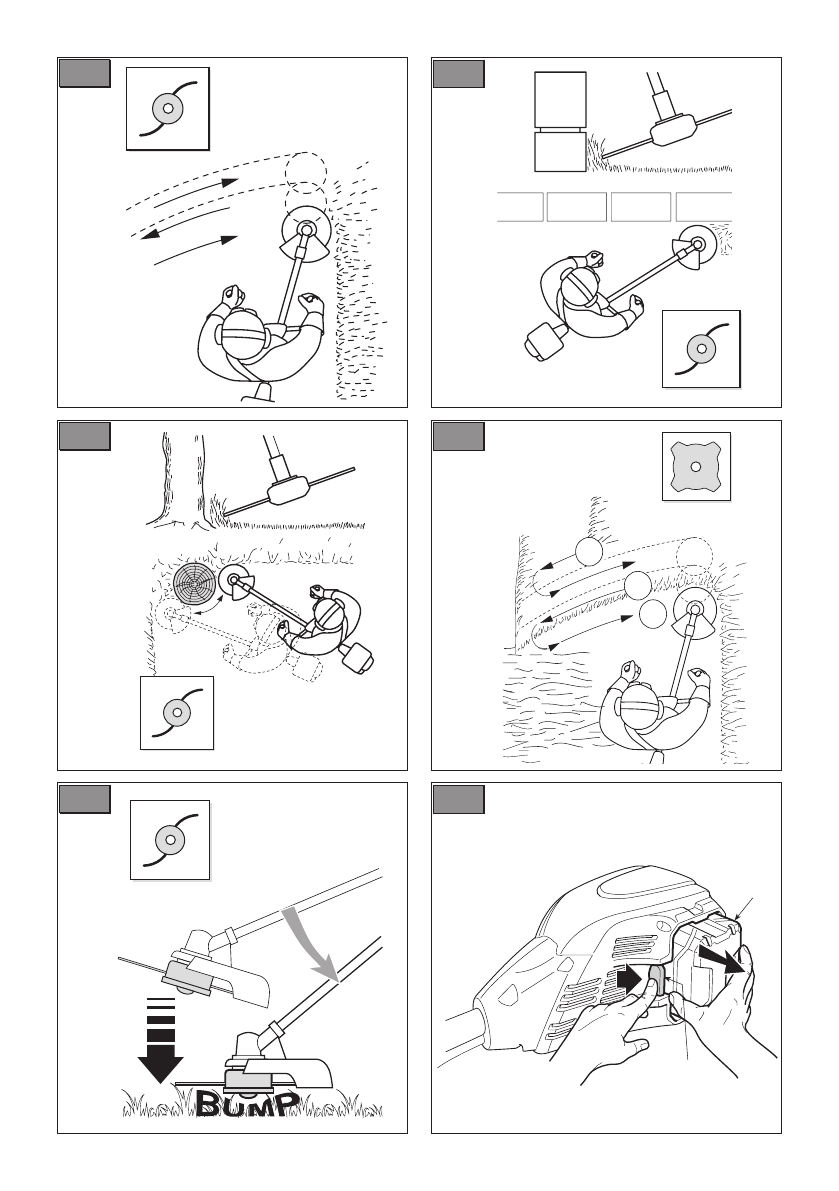 BUMP