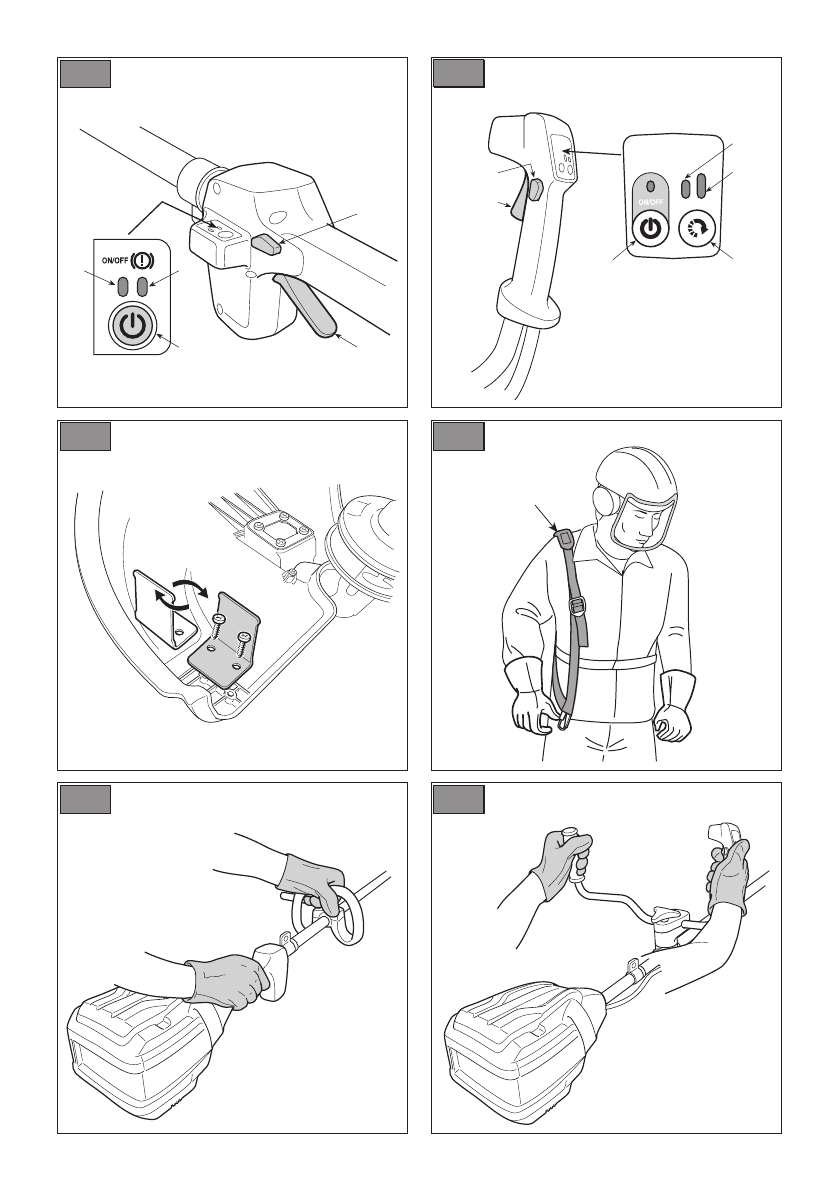 ON/OFF

ON/OFF