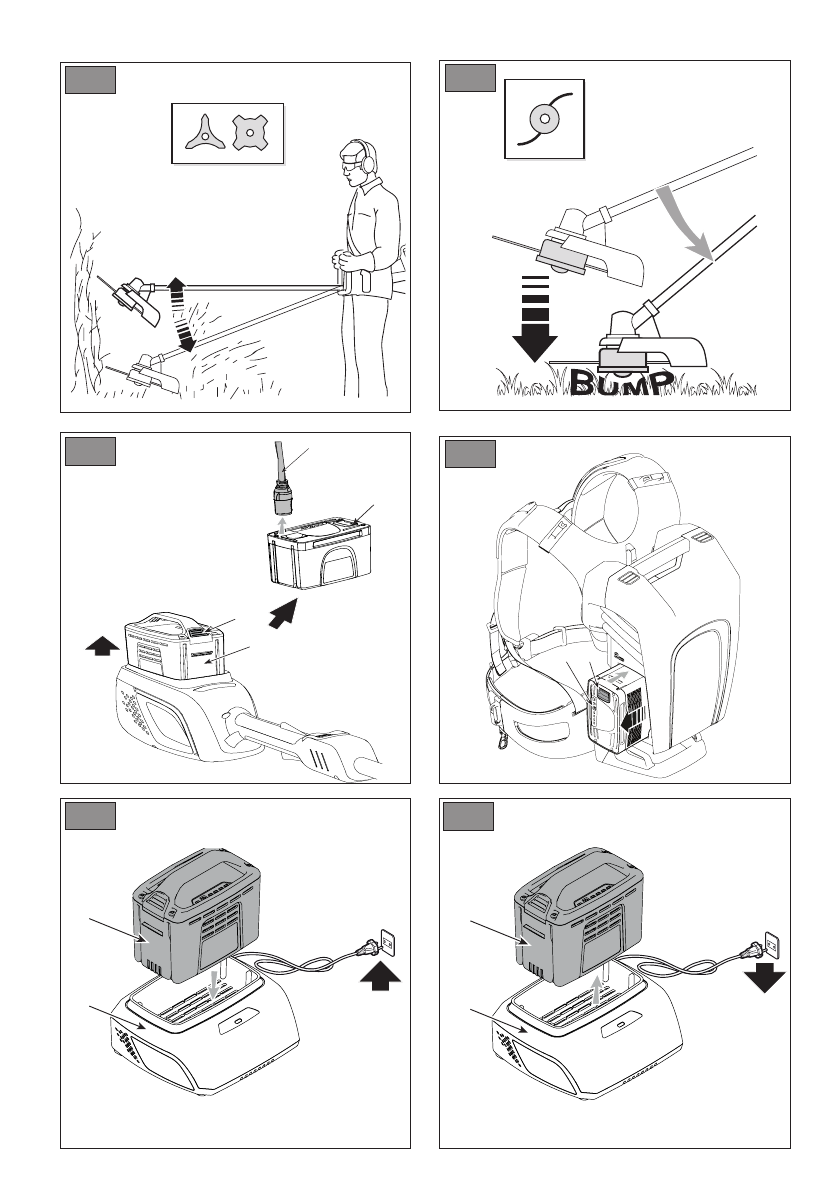 BUMP