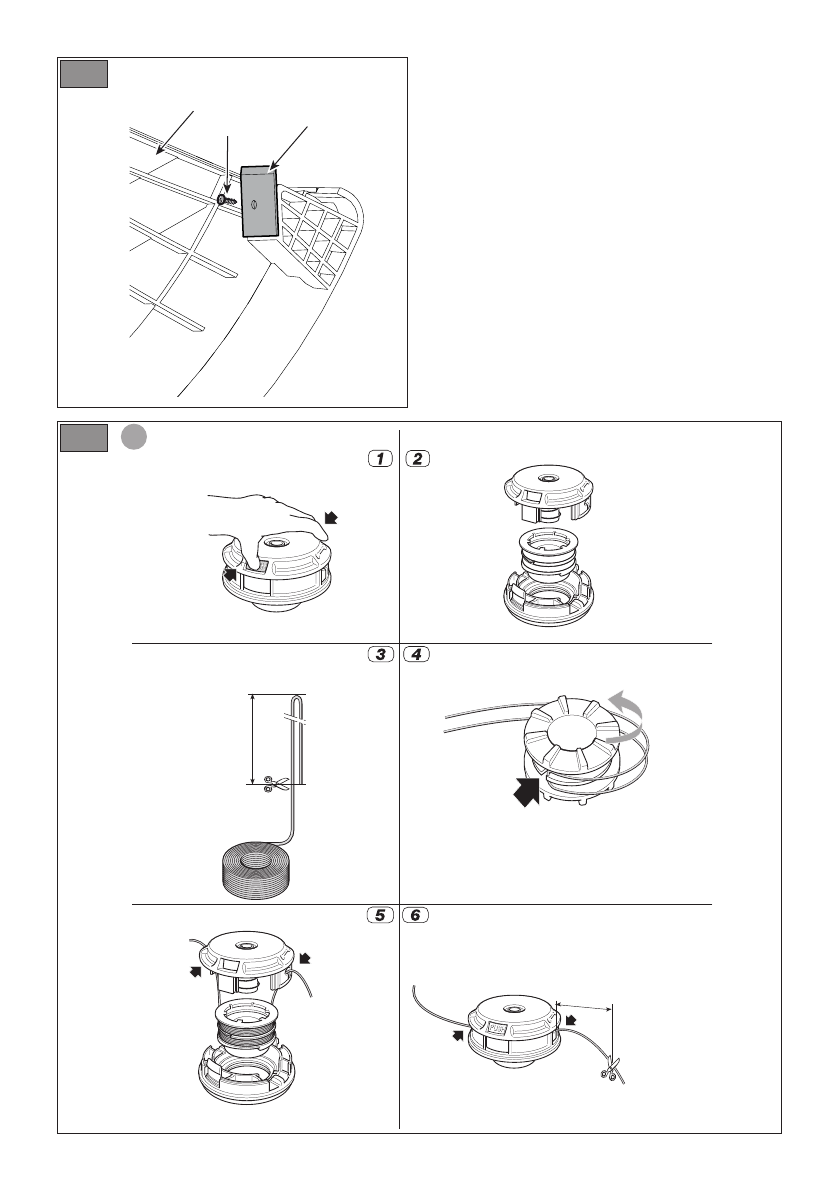 1

2

3

4

5

6