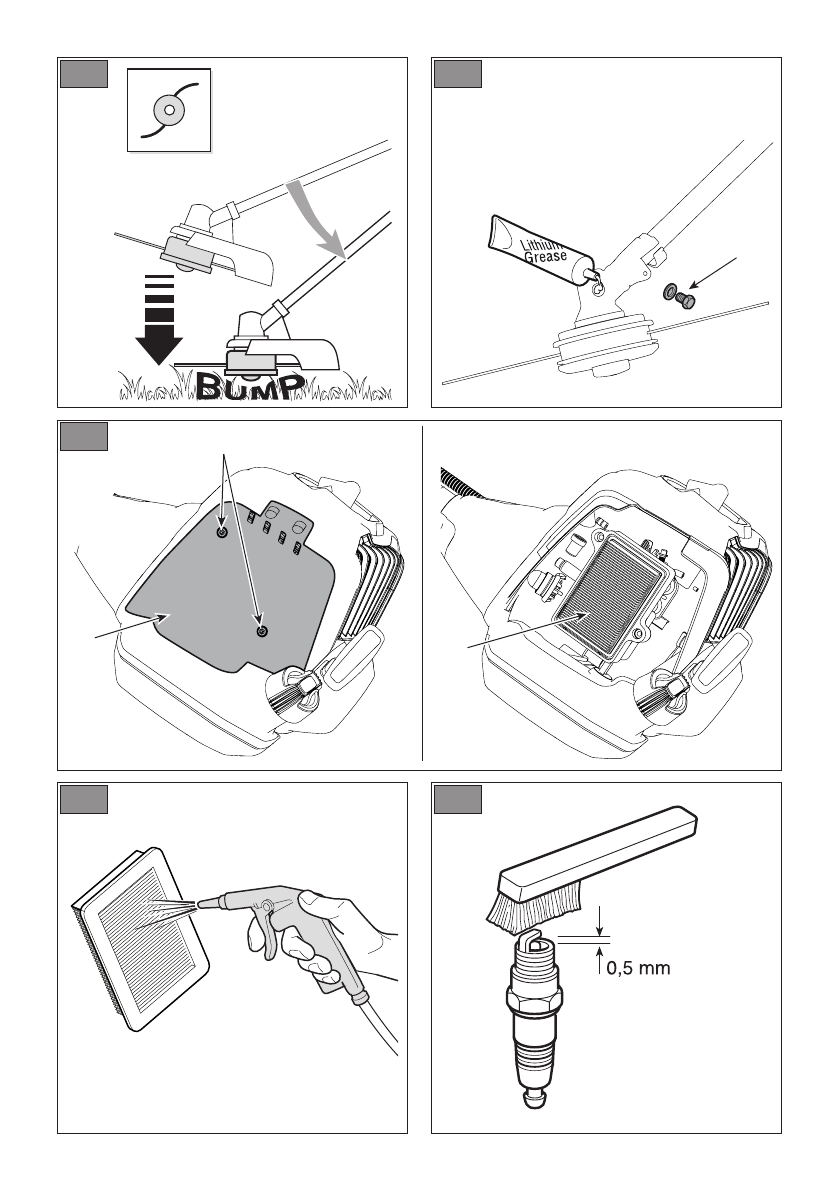 BUMP

Lithium Grease

0,5 mm