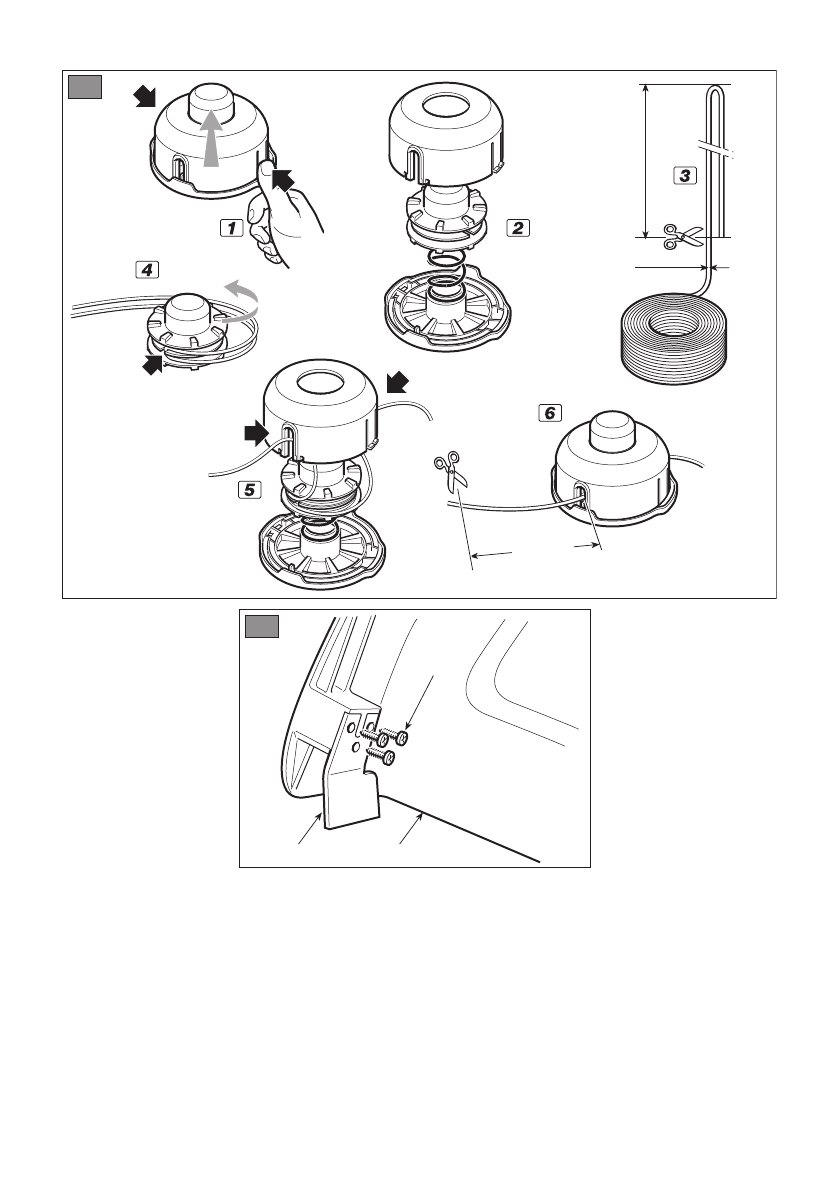 1

2

3

4

5

6