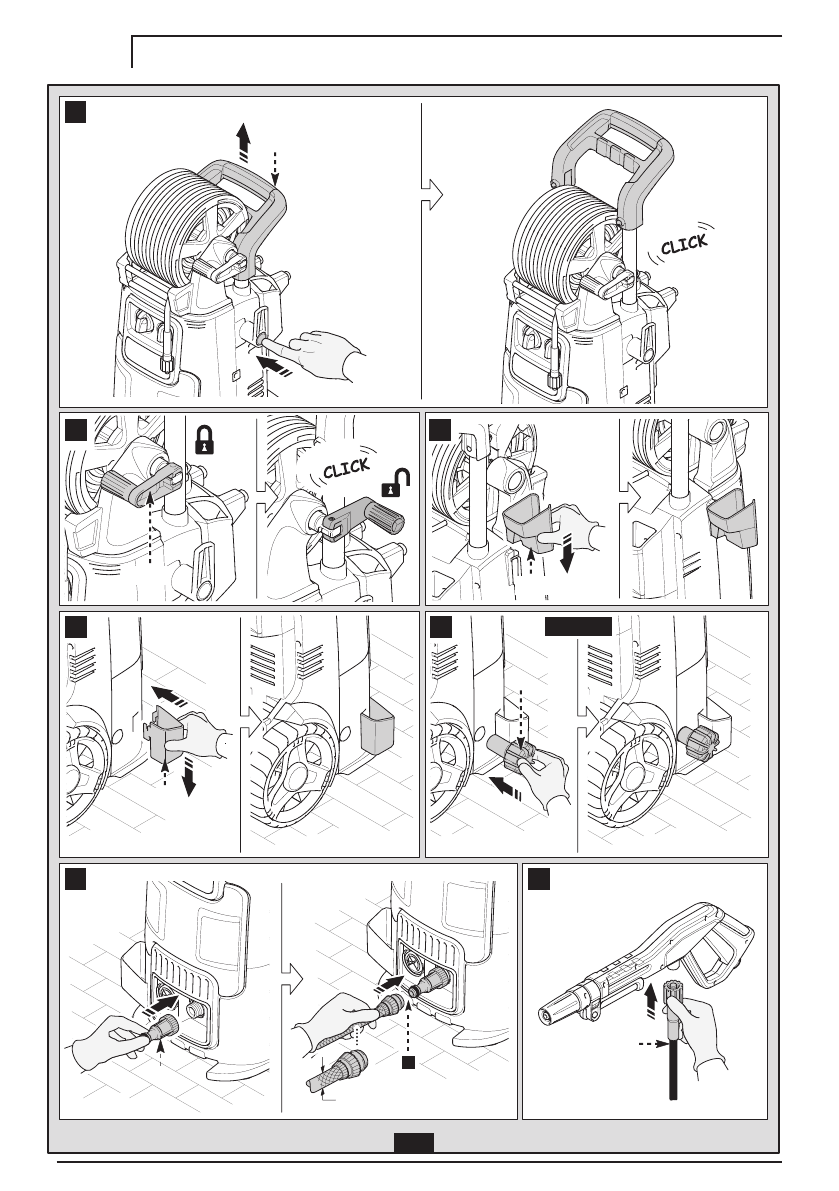 CLICK

CLICK