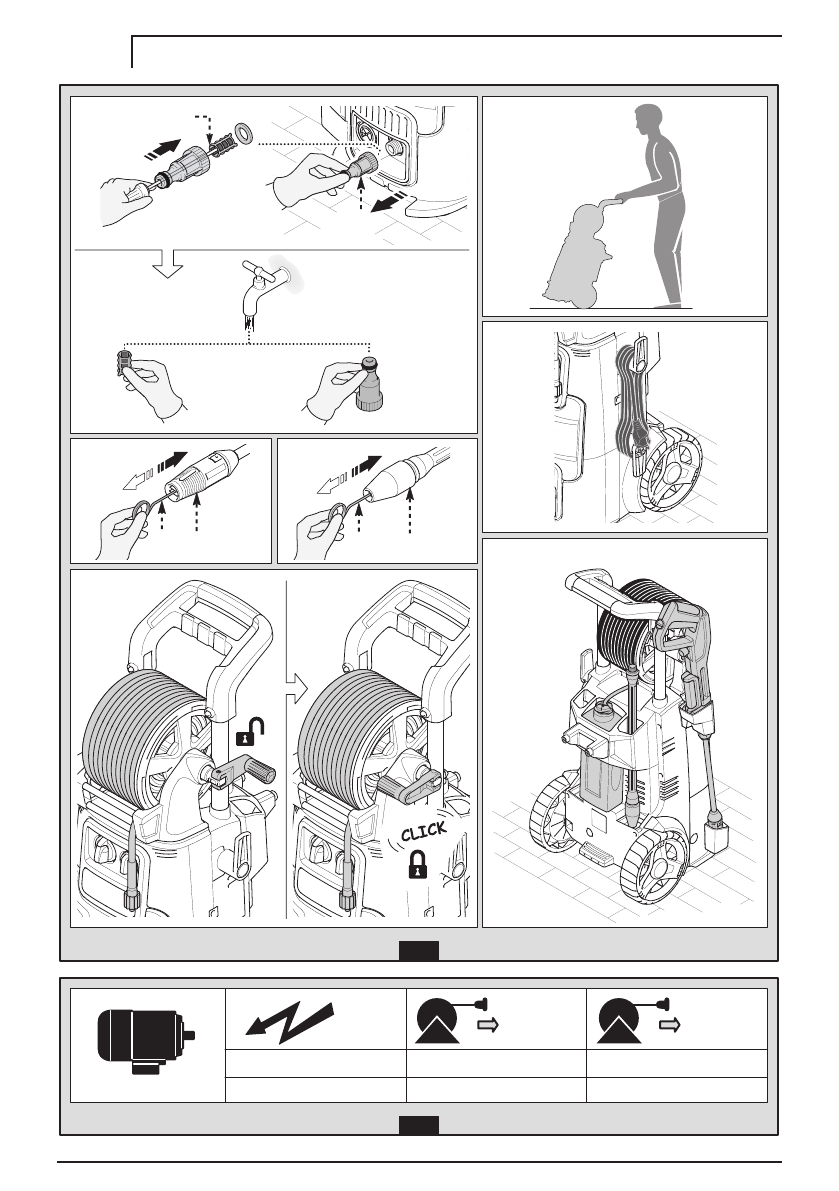 CLICK