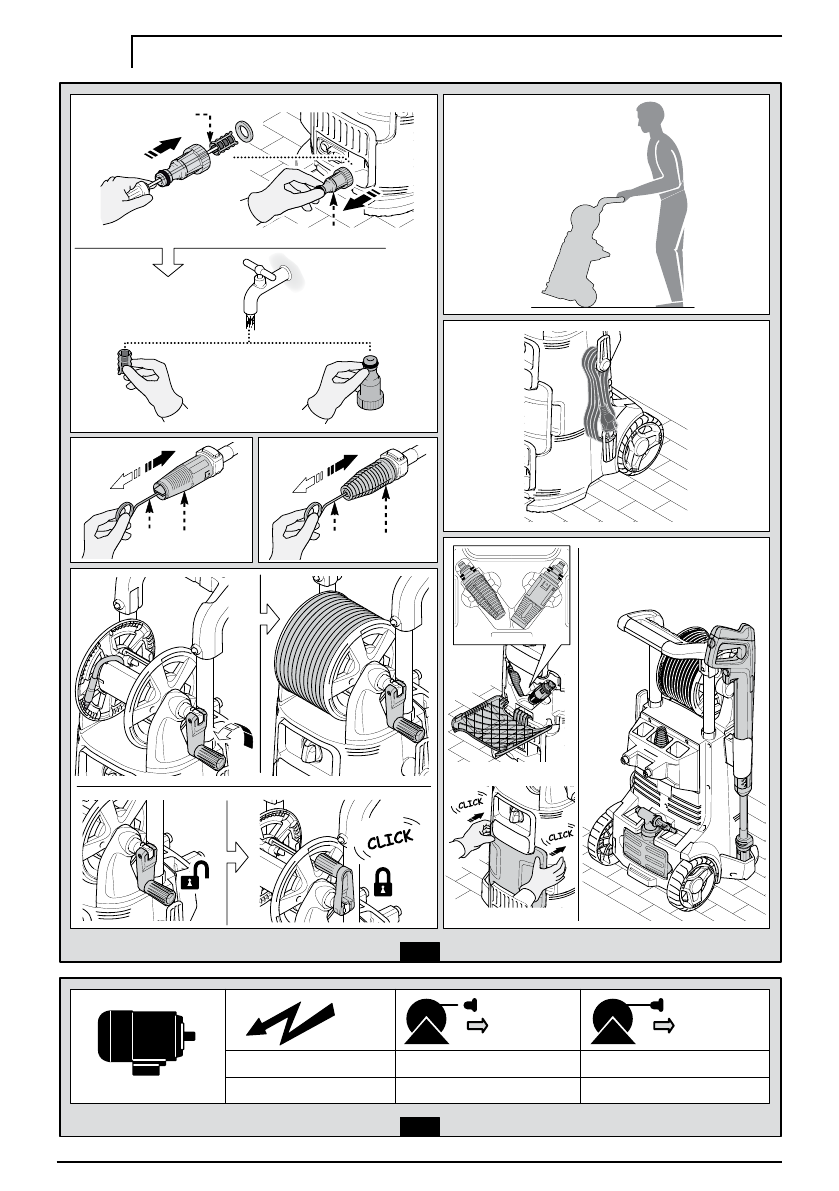 CLICK

CLICK

CLICK