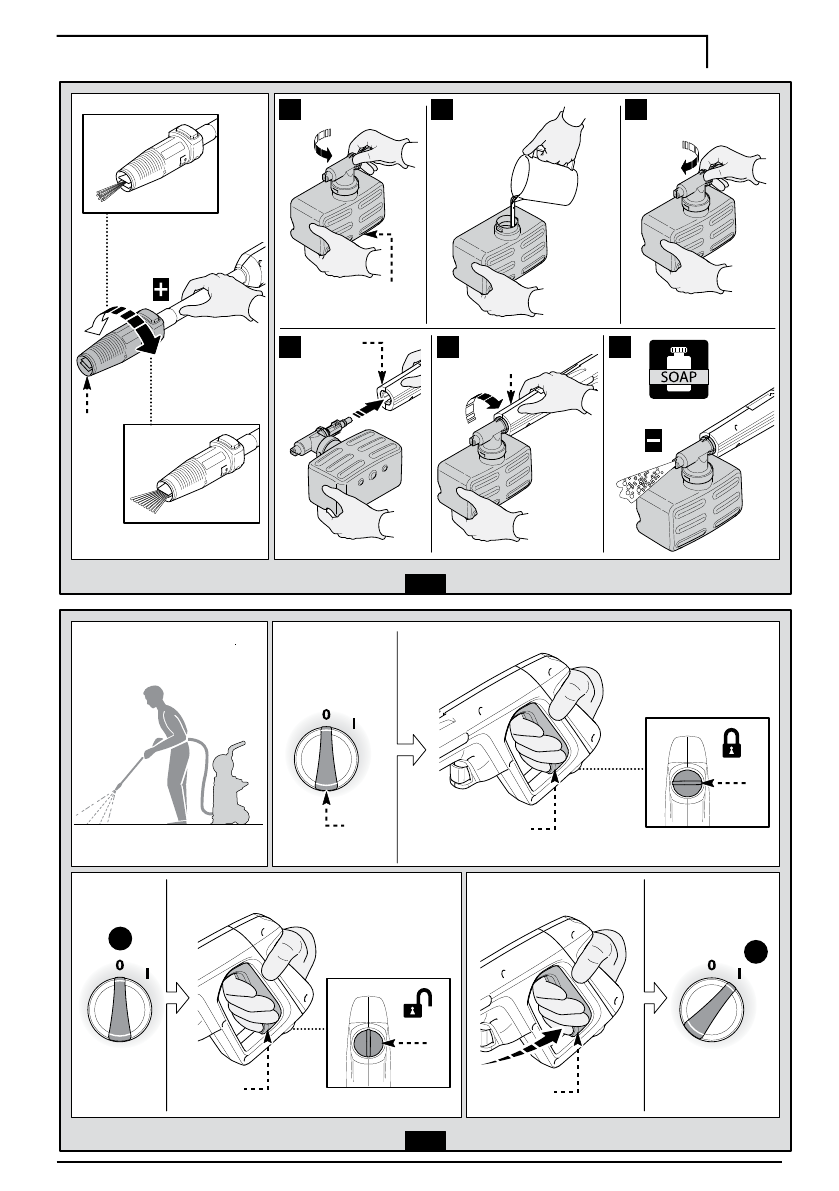 SOAP

0 I

0 I

0 I