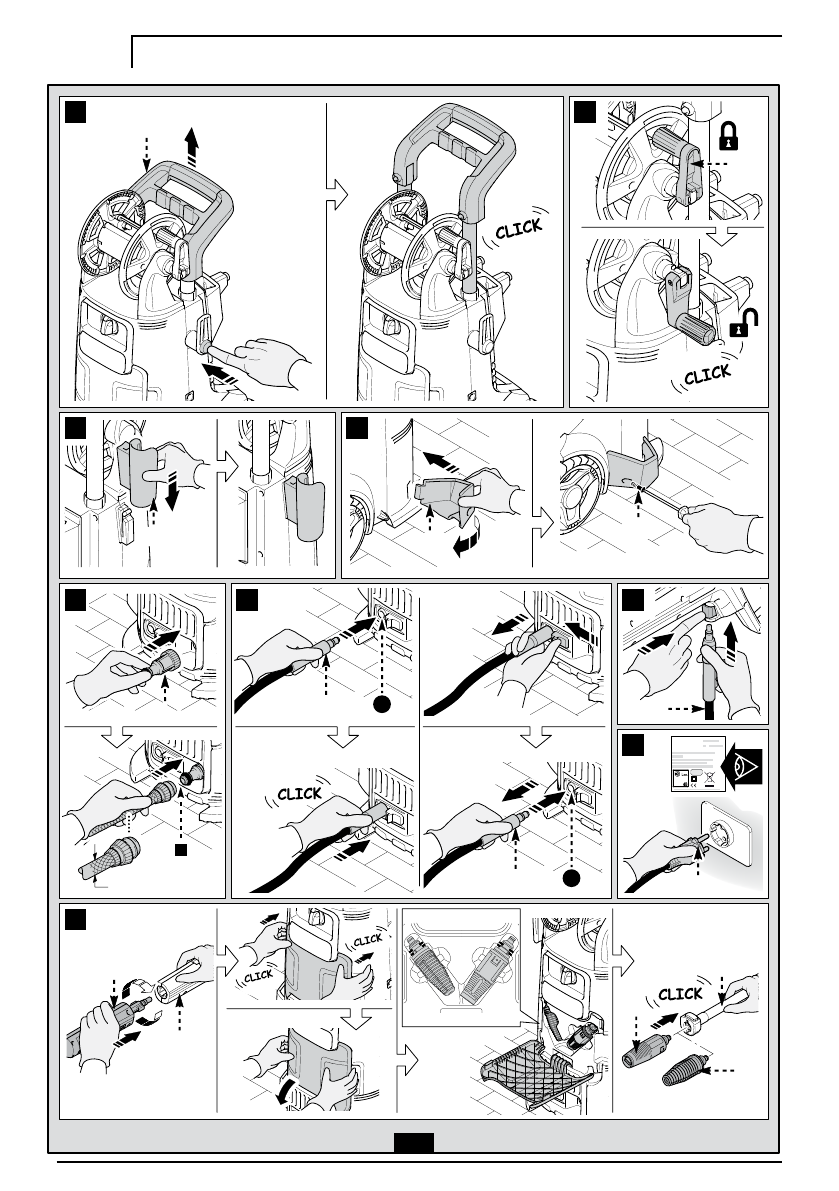 CLICK

CLICK

CLICK

CLICK

CLICK

CLICK

CLICK