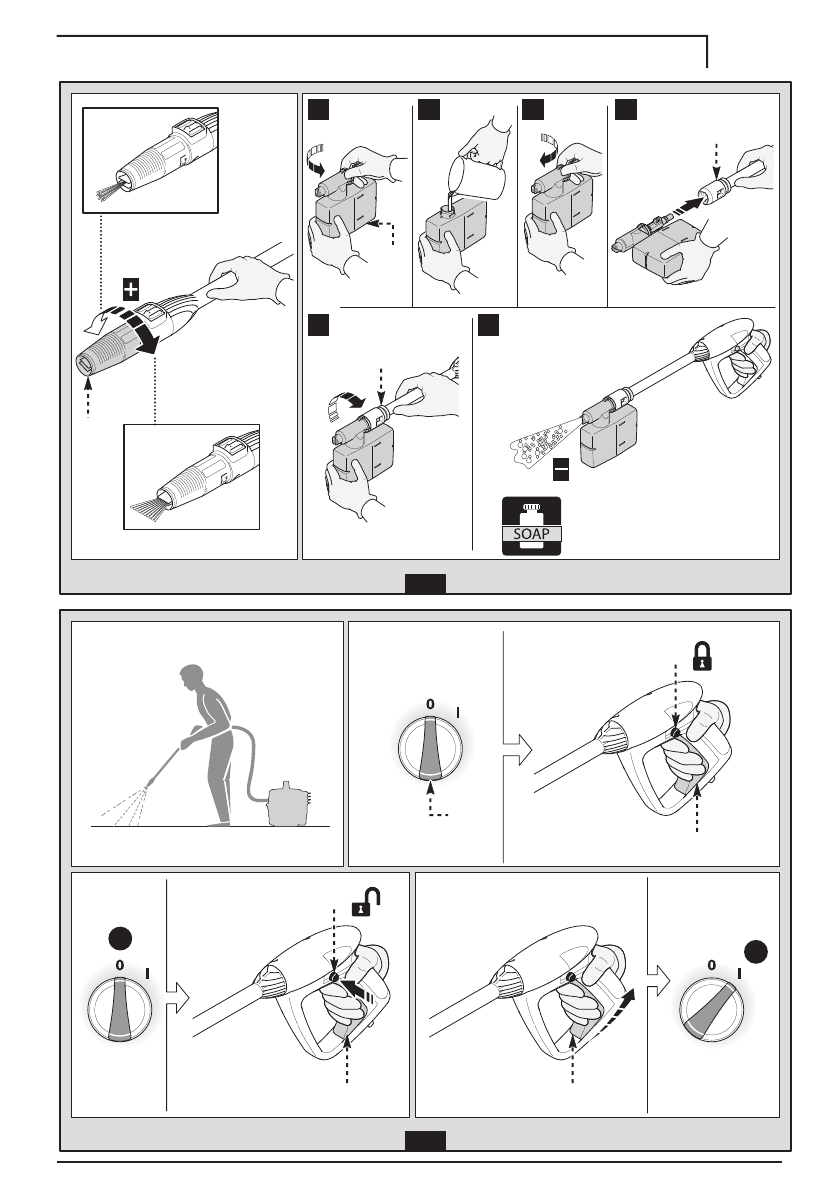 SOAP

0 I

0 I

0 I